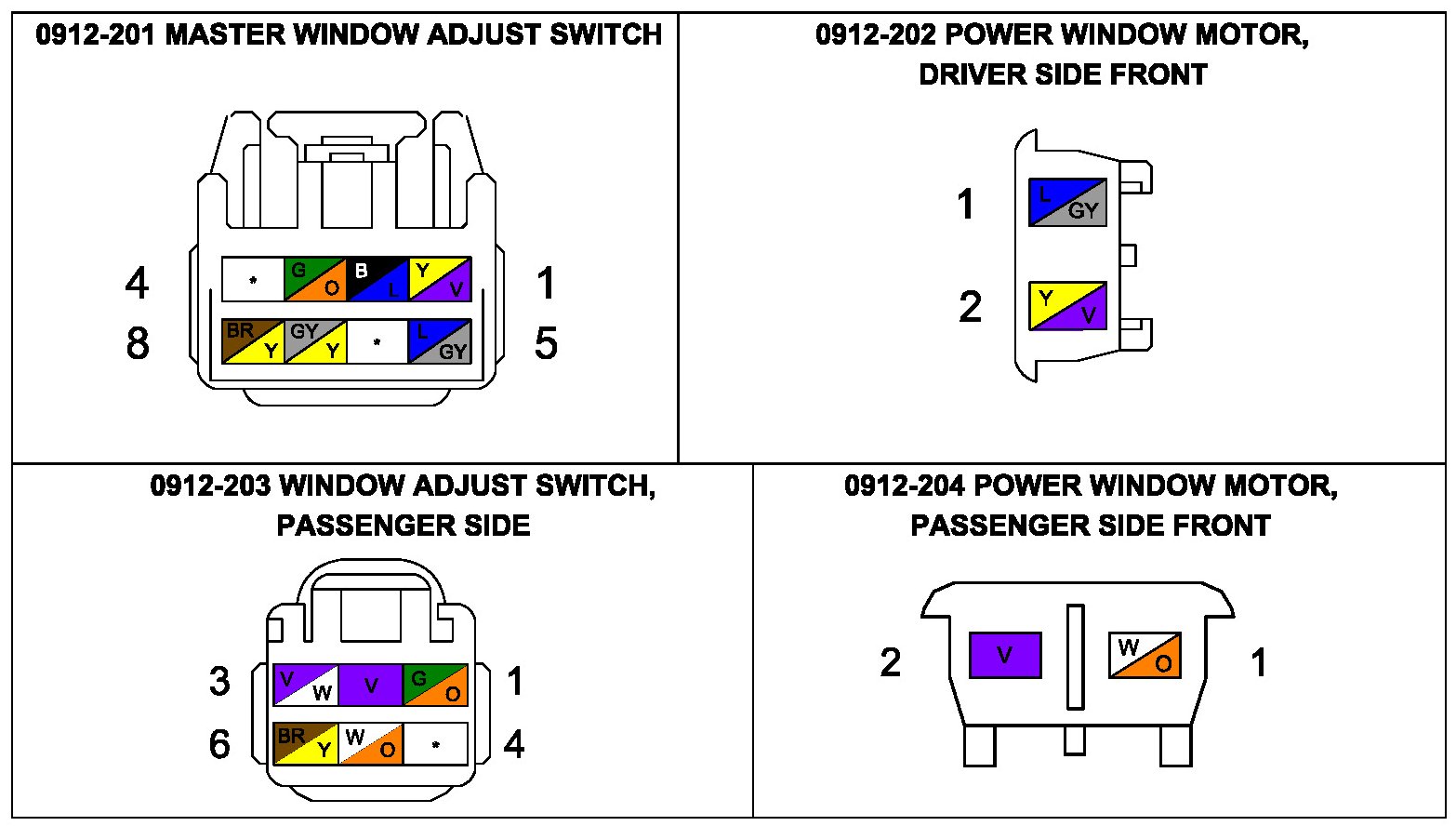 0912-201 MASTER WINDOW ADJUST SWITCH

4 * G O B L Y V 1
8 BR Y GY Y * L GY 5

0912-202 POWER WINDOW MOTOR, DRIVER SIDE FRONT

1 L GY
2 Y V

0912-203 WINDOW ADJUST SWITCH, PASSENGER SIDE

3 V W V G O 1
6 BR Y W O * 4

0912-204 POWER WINDOW MOTOR, PASSENGER SIDE FRONT

2 V W O 1