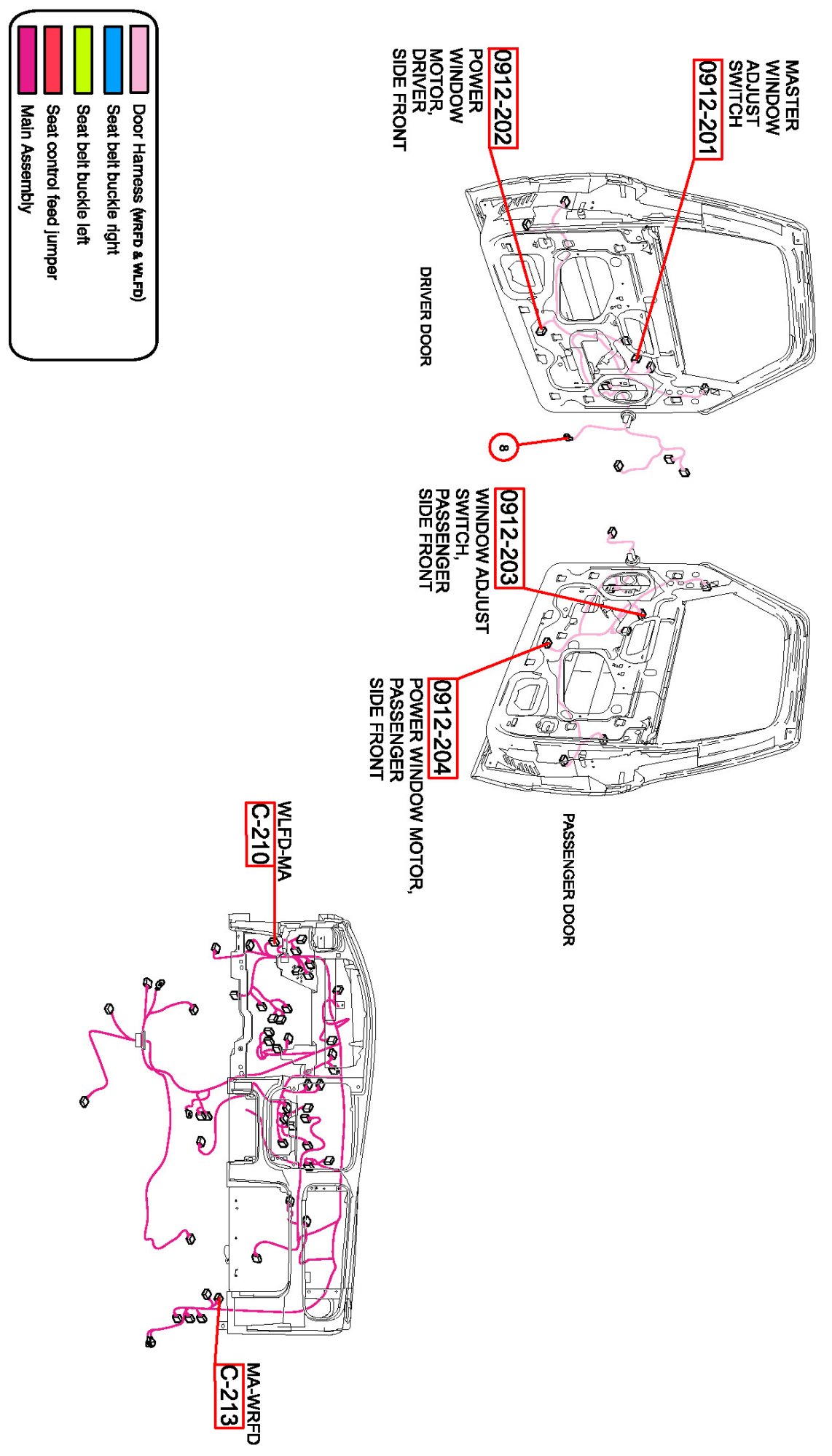 MASTER WINDOW ADJUST SWITCH
0912-201

0912-202
POWER WINDOW MOTOR, DRIVER SIDE FRONT

DRIVER DOOR

8

0912-203
WINDOW ADJUST SWITCH, PASSENGER SIDE FRONT

0912-204
POWER WINDOW MOTOR, PASSENGER SIDE FRONT

PASSENGER DOOR

WLFD-MA
C-210

MA-WRFD
C-213

Door Harness (WRFD & WLFD)
Seat belt buckle right
Seat belt buckle left
Seat control feed jumper
Main Assembly