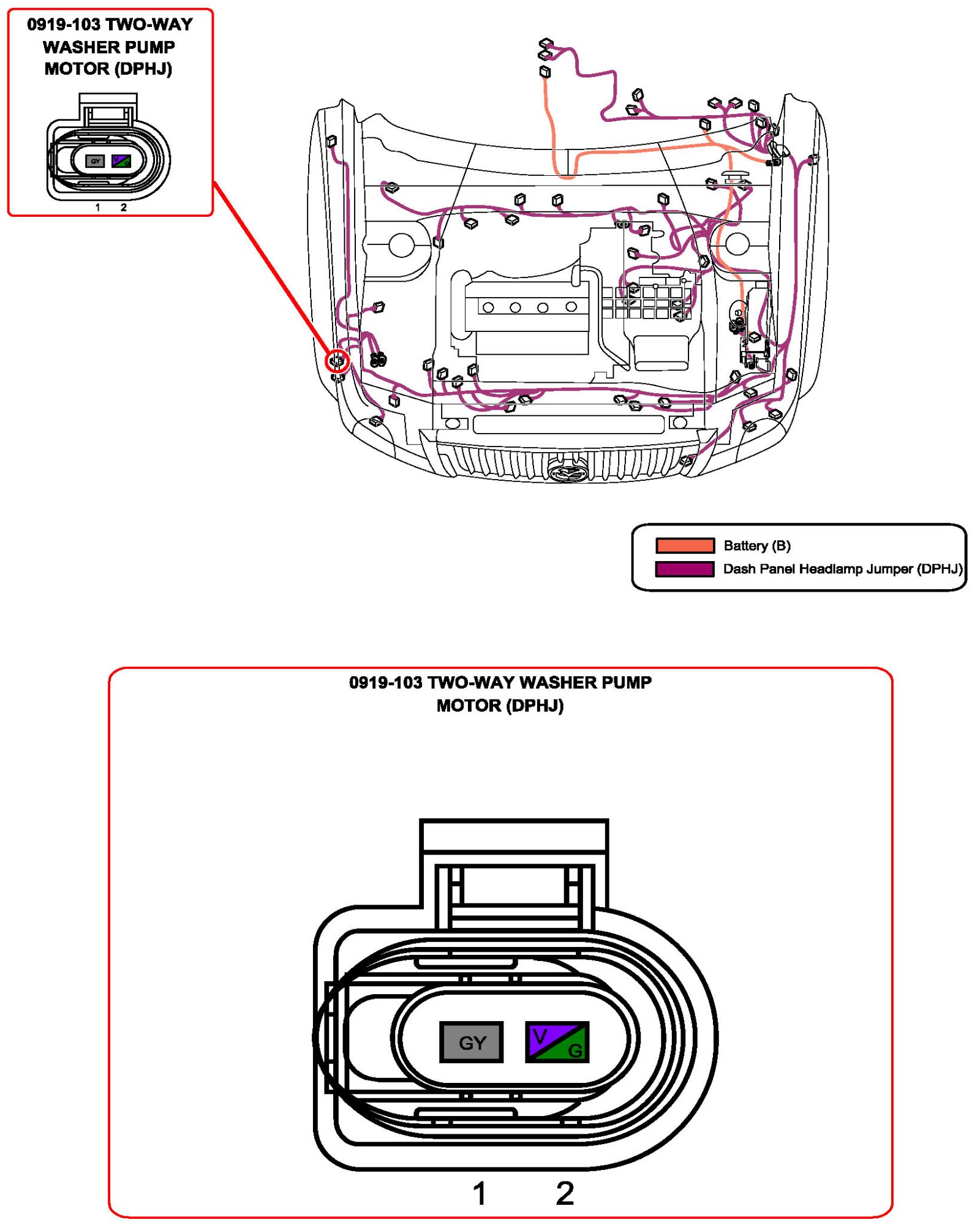 0919-103 TWO-WAY WASHER PUMP MOTOR (DPHJ)

GY V G

1 2

Battery (B)
Dash Panel Headlamp Jumper (DPHJ)

0919-103 TWO-WAY WASHER PUMP MOTOR (DPHJ)

GY V G

1 2