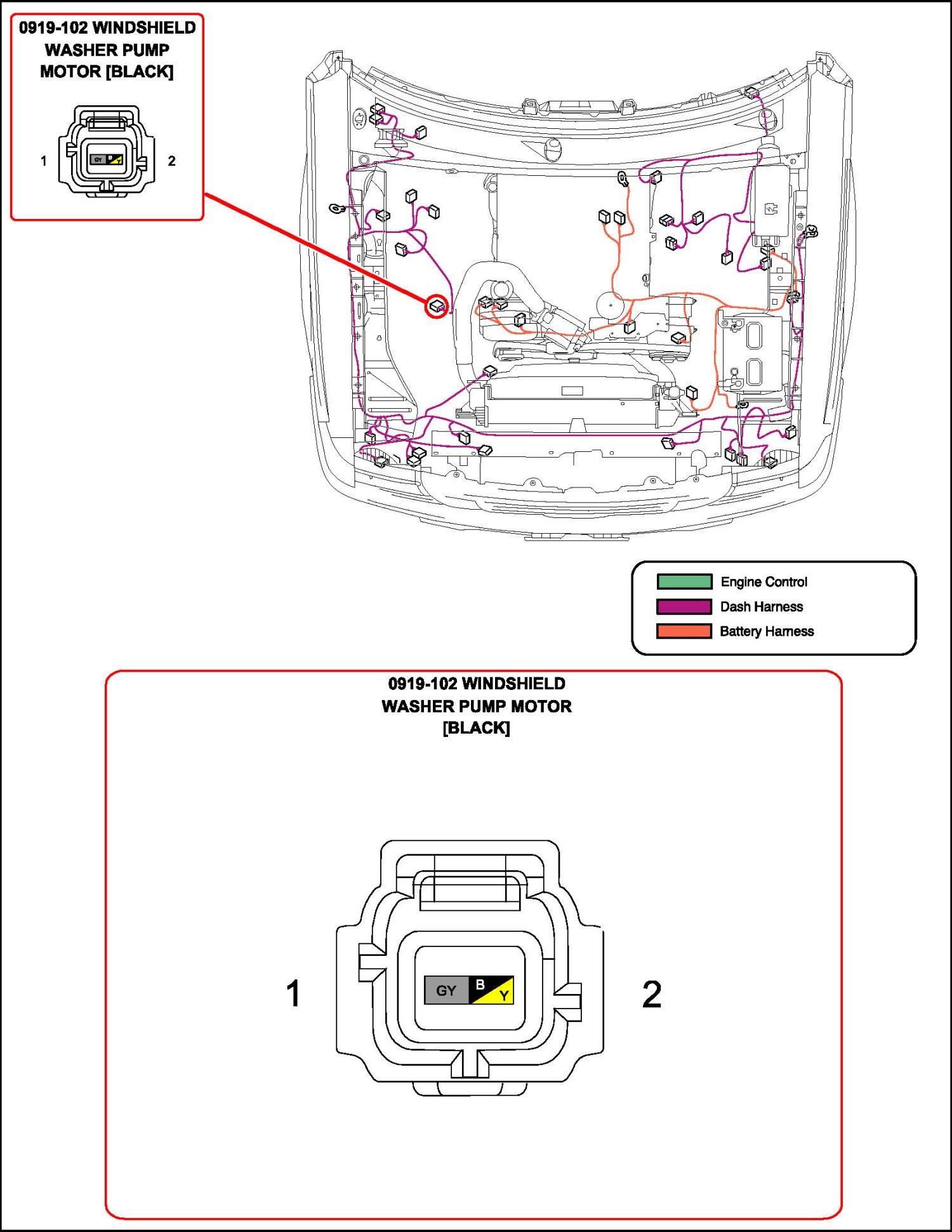 0919-102 WINDSHIELD WASHER PUMP MOTOR [BLACK]

1 GY B Y 2

Engine Control
Dash Harness
Battery Harness

0919-102 WINDSHIELD WASHER PUMP MOTOR [BLACK]

1 GY B Y 2