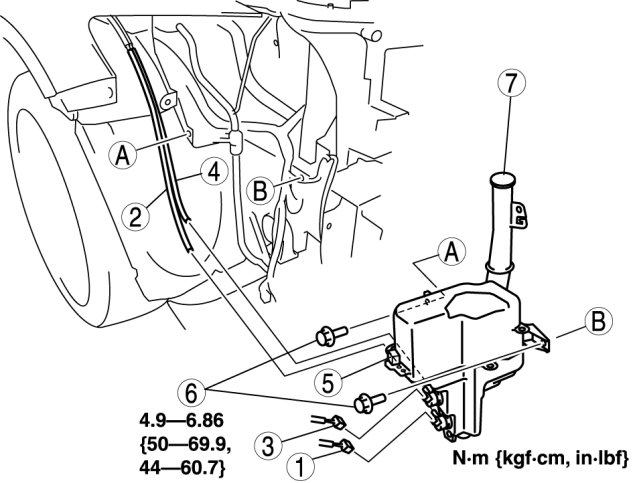 7

A

4

B

2

A

B

5

6

4.9—6.86
{50—69.9,
44—60.7}

3

1

N·m {kgf·cm, in·lbf}