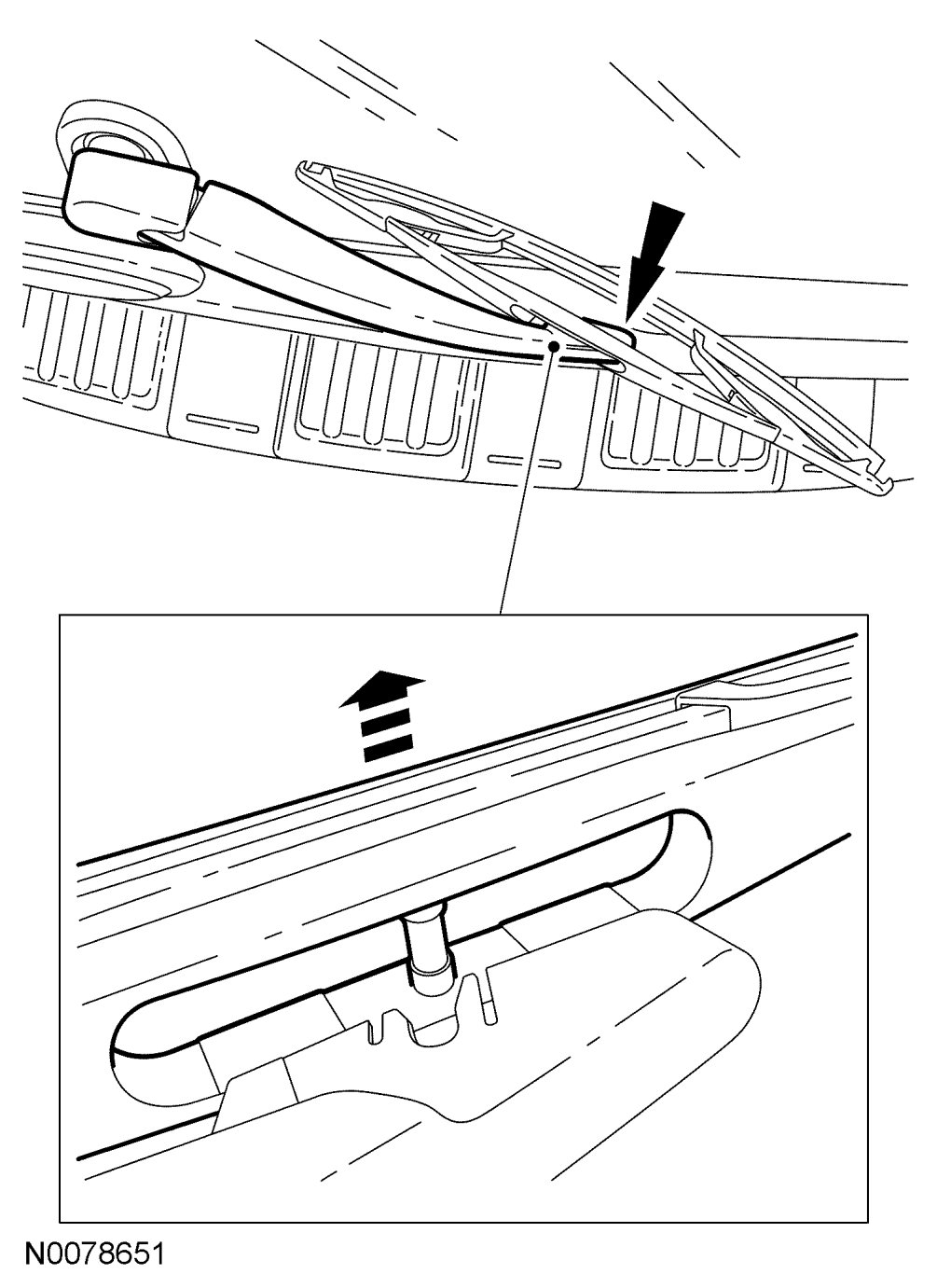 N0078651