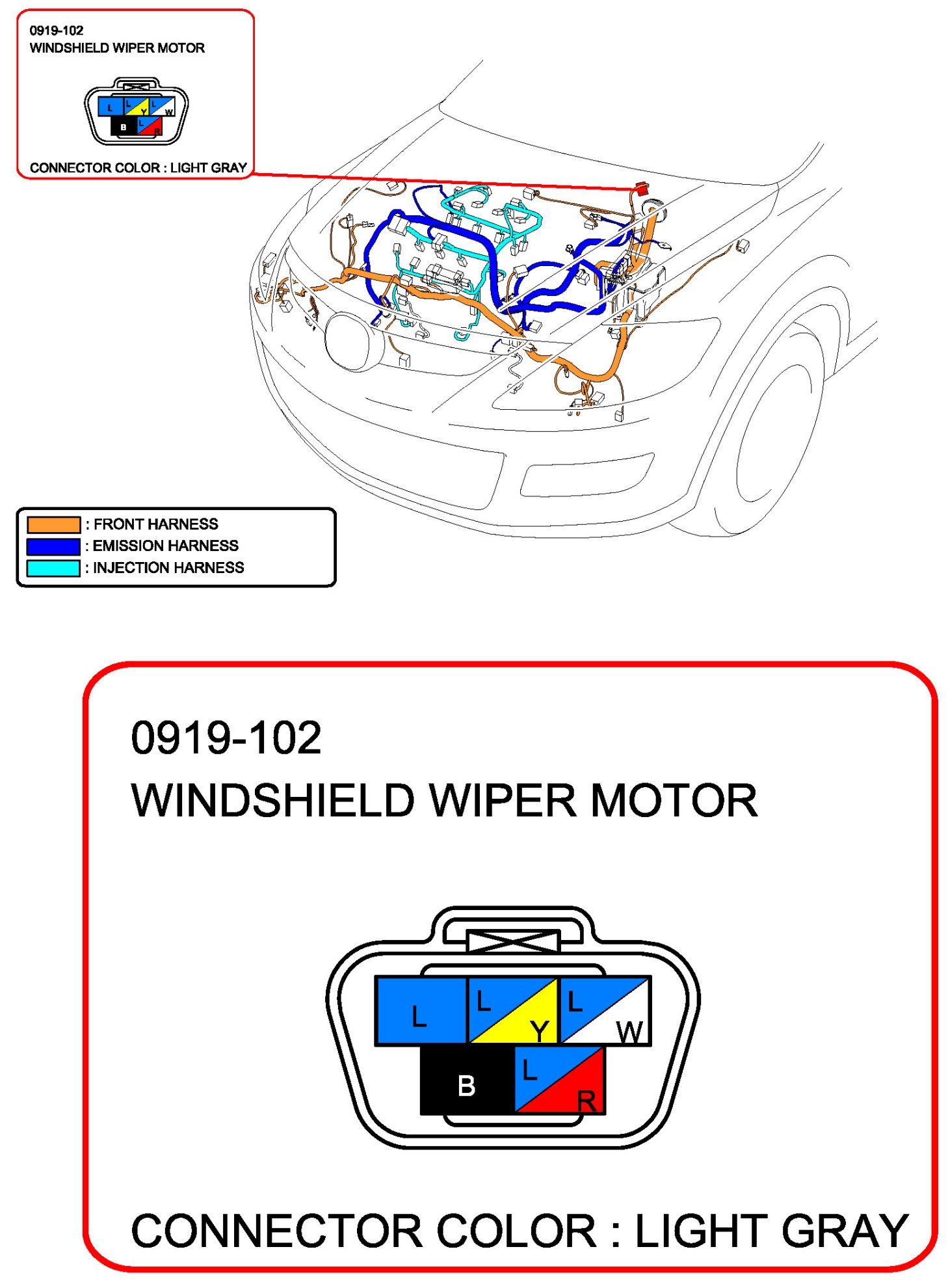 0919-102
WINDSHIELD WIPER MOTOR

L
L Y
L W
B
L R

CONNECTOR COLOR : LIGHT GRAY

: FRONT HARNESS
: EMISSION HARNESS
: INJECTION HARNESS

0919-102
WINDSHIELD WIPER MOTOR

L
L Y
L W
B
L R

CONNECTOR COLOR : LIGHT GRAY