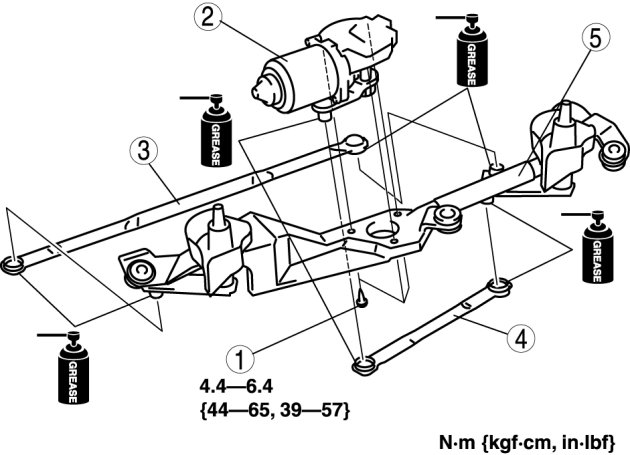 2

GREASE

5

GREASE

3

GREASE

GREASE

4

1

4.4—6.4
{44—65, 39—57}

N·m {kgf·cm, in·lbf}