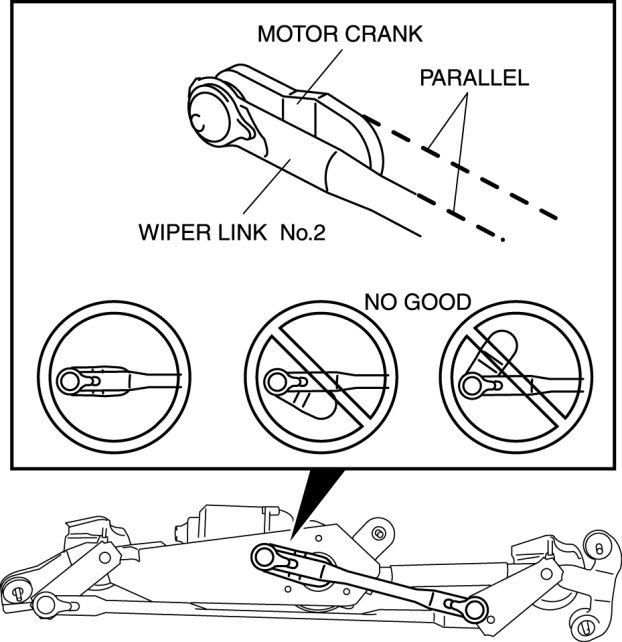 MOTOR CRANK

PARALLEL

WIPER LINK No.2

NO GOOD