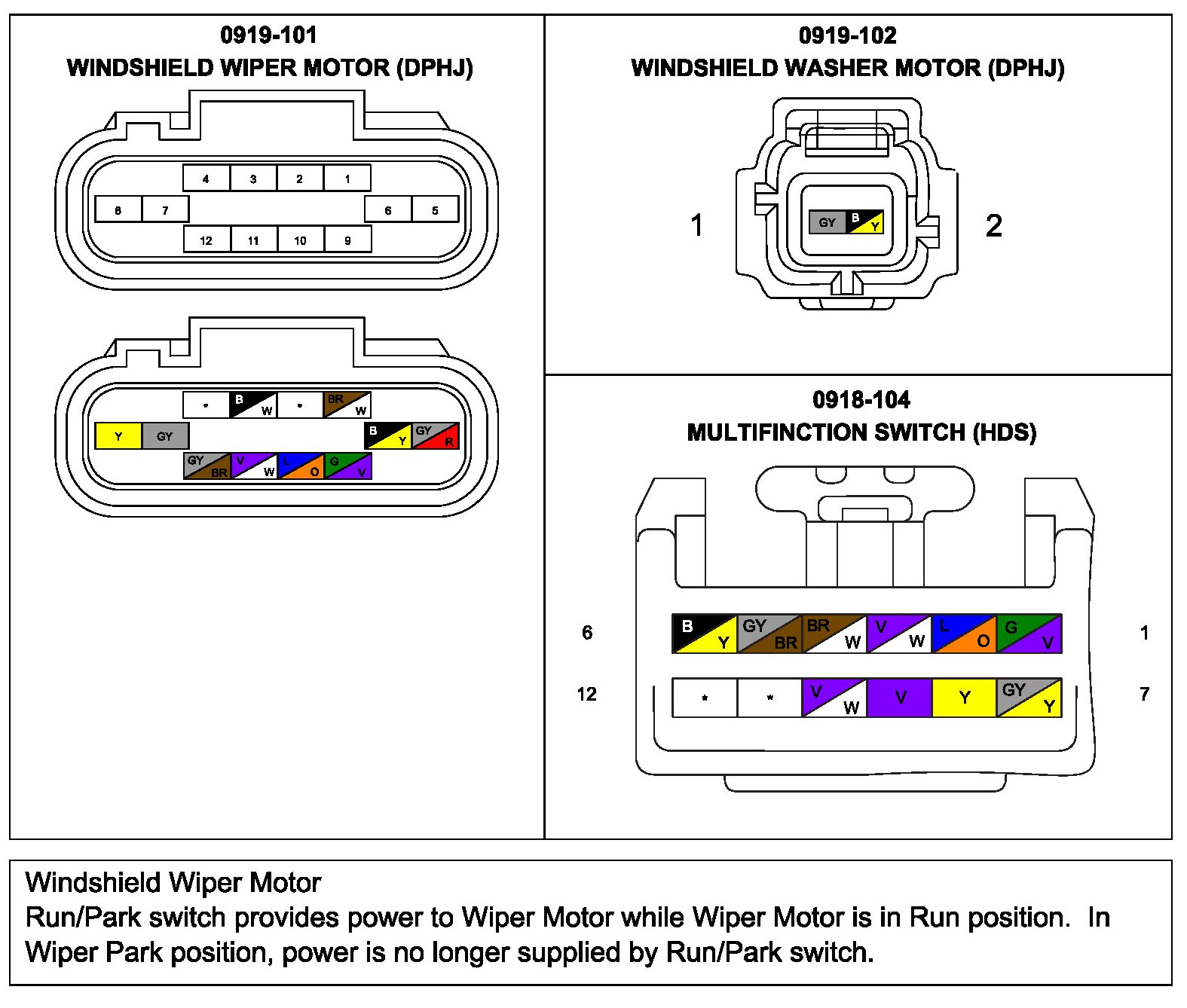 0919-101
WINDSHIELD WIPER MOTOR (DPHJ)

4 3 2 1
8 7 6 5
12 11 10 9

* B W * BR W
Y GY B Y GY R
GY BR V W L O G V

0919-102
WINDSHIELD WASHER MOTOR (DPHJ)

1 GY B Y 2

0918-104
MULTIFINCTION SWITCH (HDS)

6 B Y GY BR BR W V W L O G V 1
12 * * V W V Y GY Y 7

Windshield Wiper Motor
Run/Park switch provides power to Wiper Motor while Wiper Motor is in Run position. In Wiper Park position, power is no longer supplied by Run/Park switch.