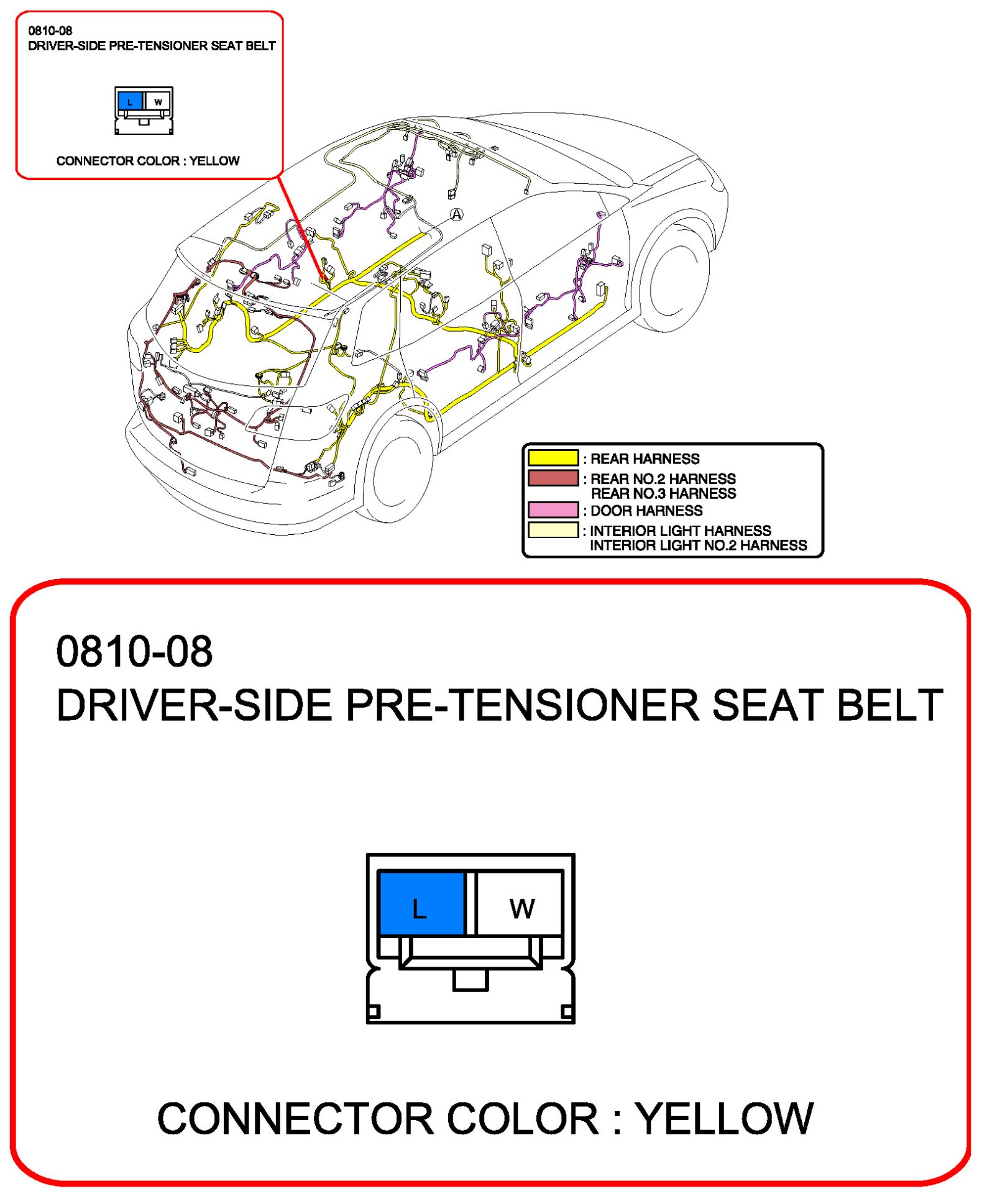 0810-08
DRIVER-SIDE PRE-TENSIONER SEAT BELT

L W

CONNECTOR COLOR : YELLOW

A

: REAR HARNESS
: REAR NO.2 HARNESS
REAR NO.3 HARNESS
: DOOR HARNESS
: INTERIOR LIGHT HARNESS
INTERIOR LIGHT NO.2 HARNESS

0810-08
DRIVER-SIDE PRE-TENSIONER SEAT BELT

L W

CONNECTOR COLOR : YELLOW