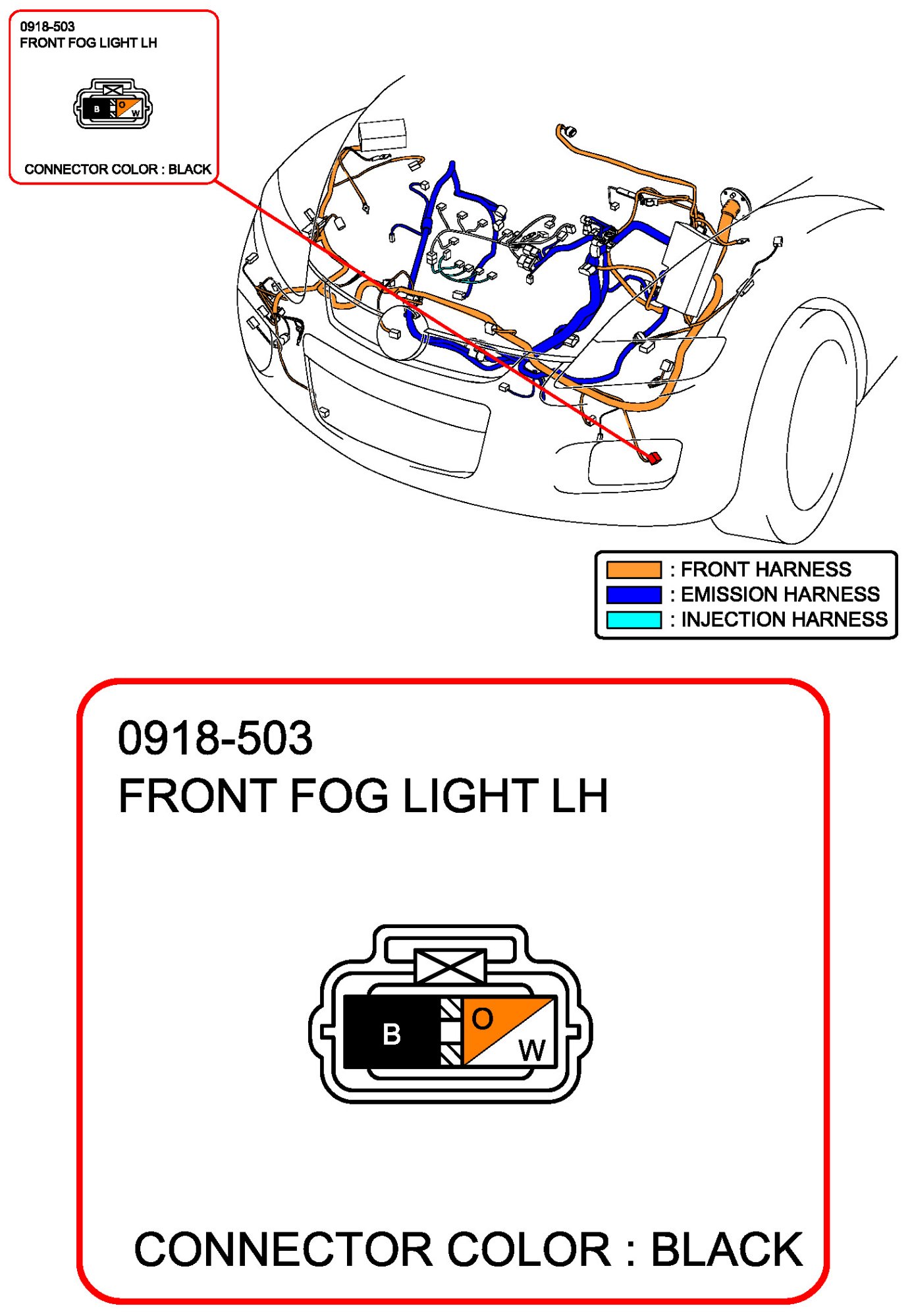 0918-503
FRONT FOG LIGHT LH

B O W

CONNECTOR COLOR : BLACK

: FRONT HARNESS
: EMISSION HARNESS
: INJECTION HARNESS

0918-503
FRONT FOG LIGHT LH

B O W

CONNECTOR COLOR : BLACK