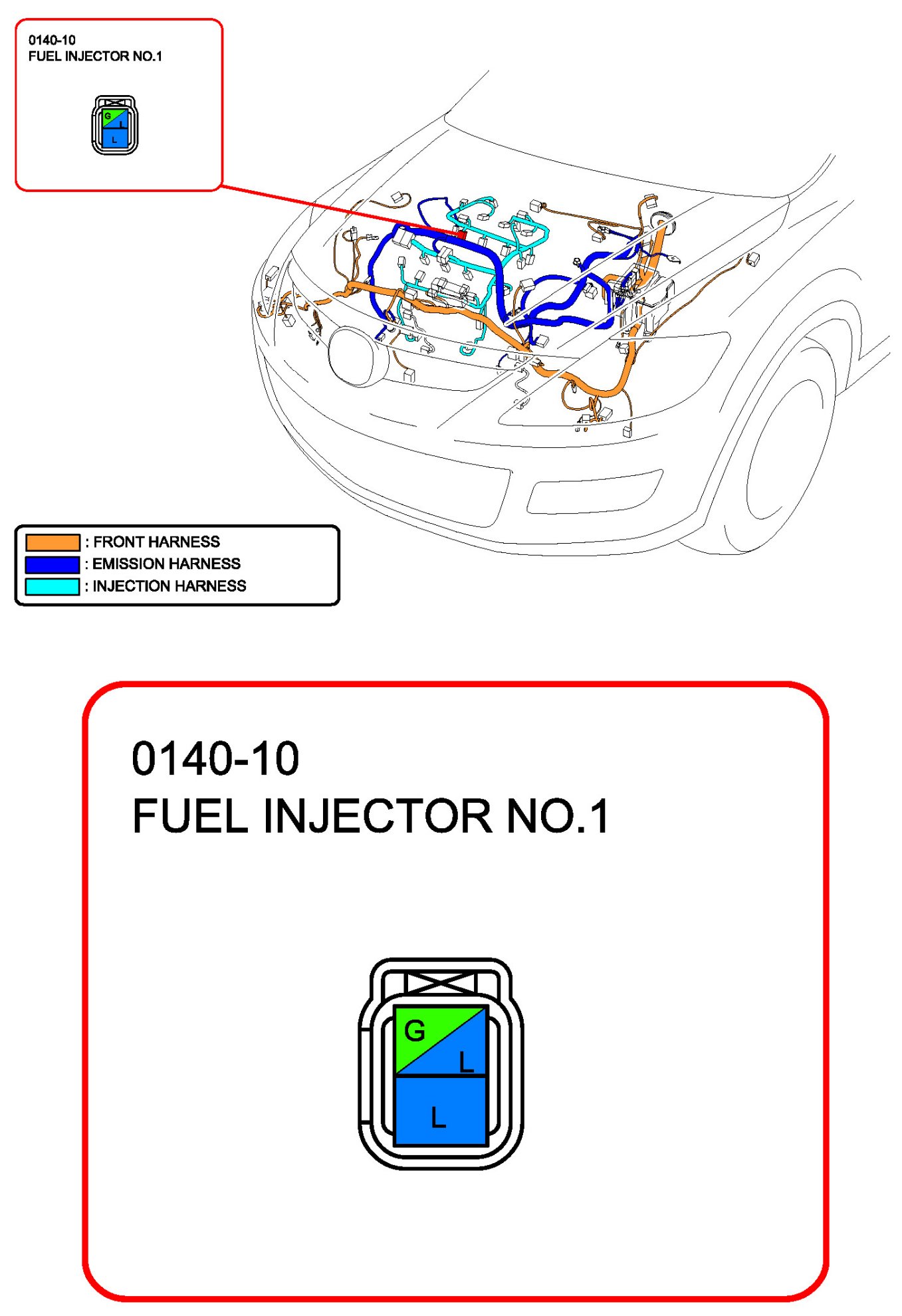 0140-10
FUEL INJECTOR NO.1

G
L
L

: FRONT HARNESS
: EMISSION HARNESS
: INJECTION HARNESS

0140-10
FUEL INJECTOR NO.1

G
L
L