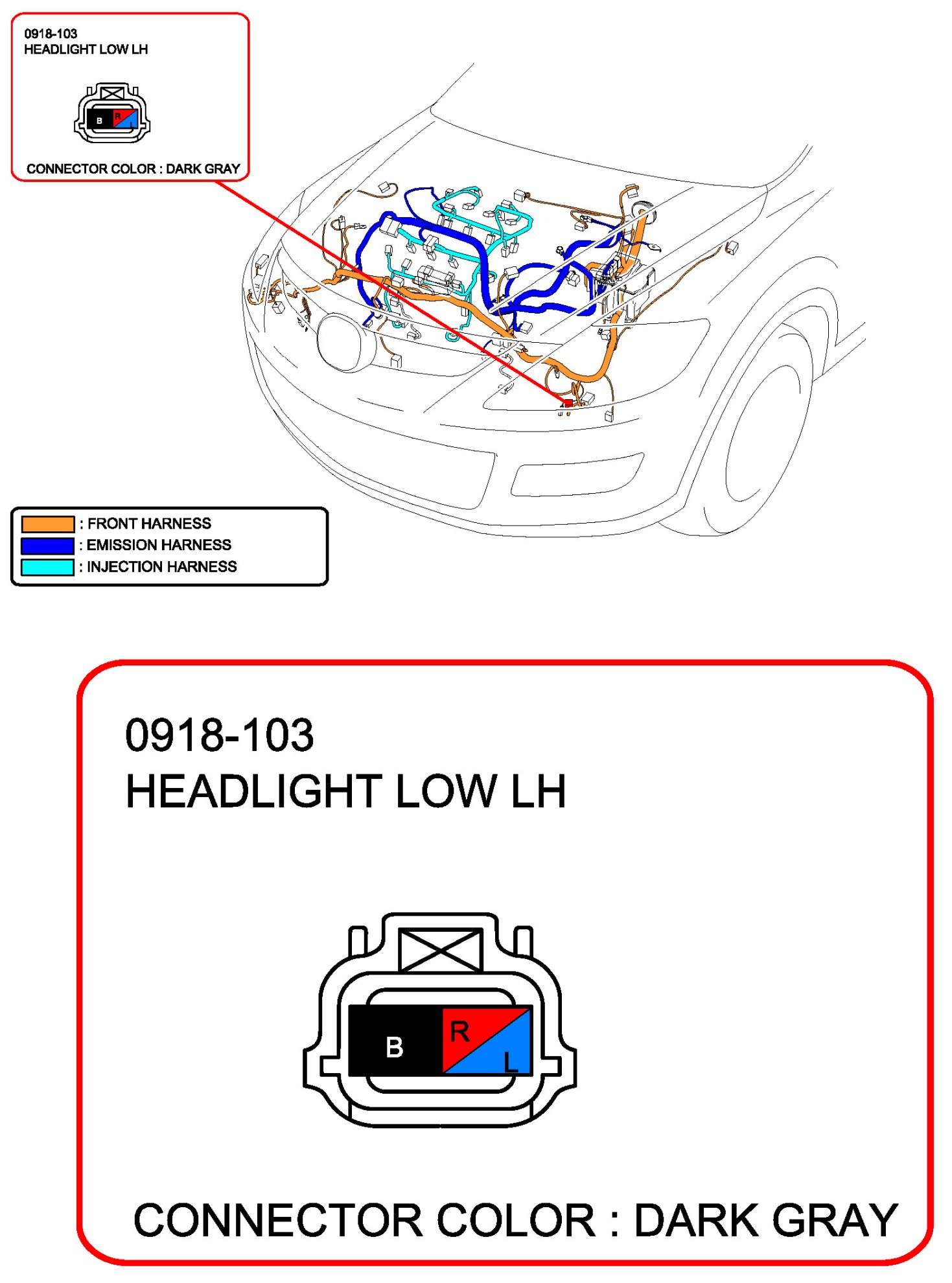 0918-103
HEADLIGHT LOW LH

B R L

CONNECTOR COLOR : DARK GRAY

: FRONT HARNESS
: EMISSION HARNESS
: INJECTION HARNESS

0918-103
HEADLIGHT LOW LH

B R L

CONNECTOR COLOR : DARK GRAY