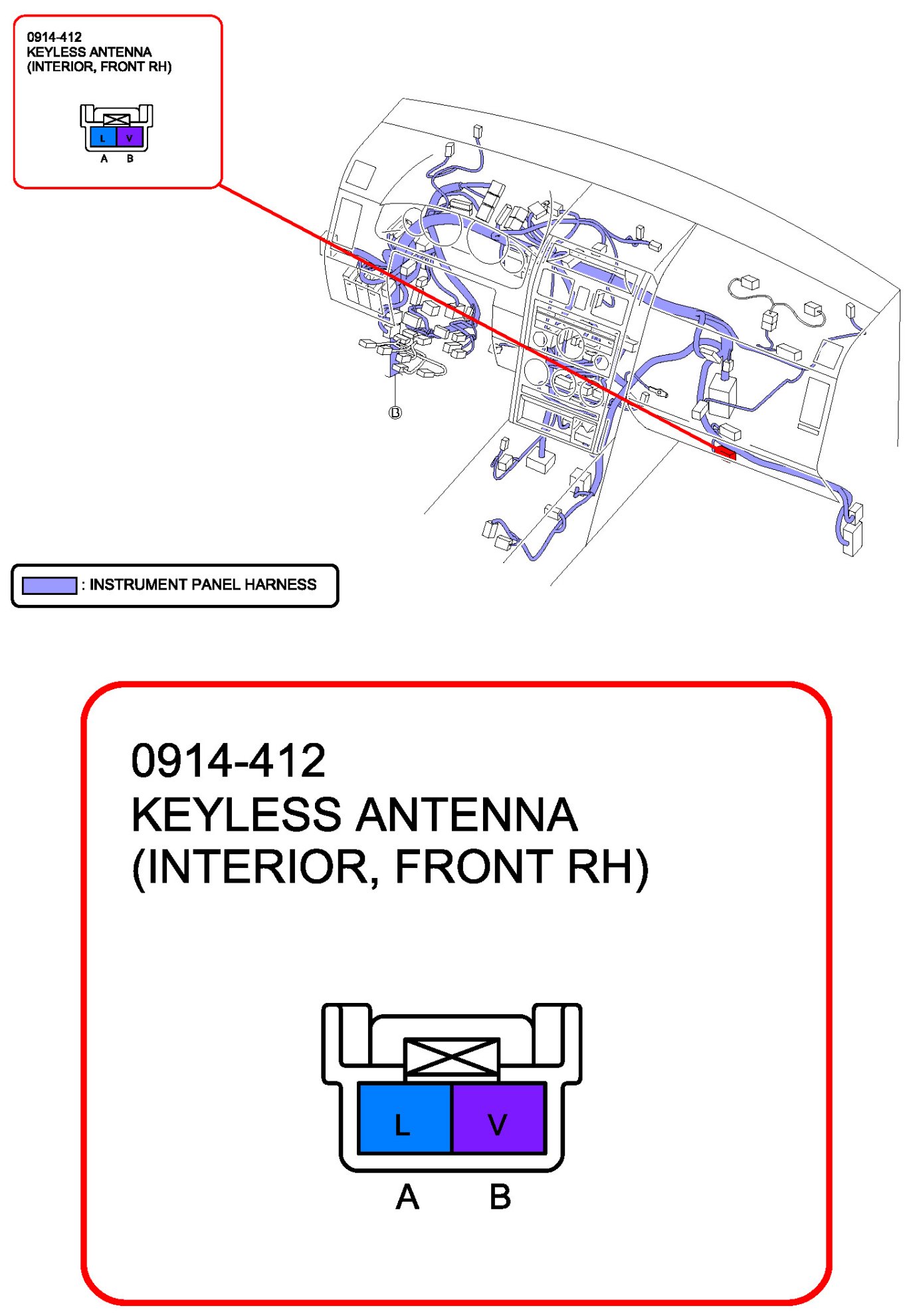 0914-412
KEYLESS ANTENNA
(INTERIOR, FRONT RH)

L V
A B

B

: INSTRUMENT PANEL HARNESS

0914-412
KEYLESS ANTENNA
(INTERIOR, FRONT RH)

L V
A B