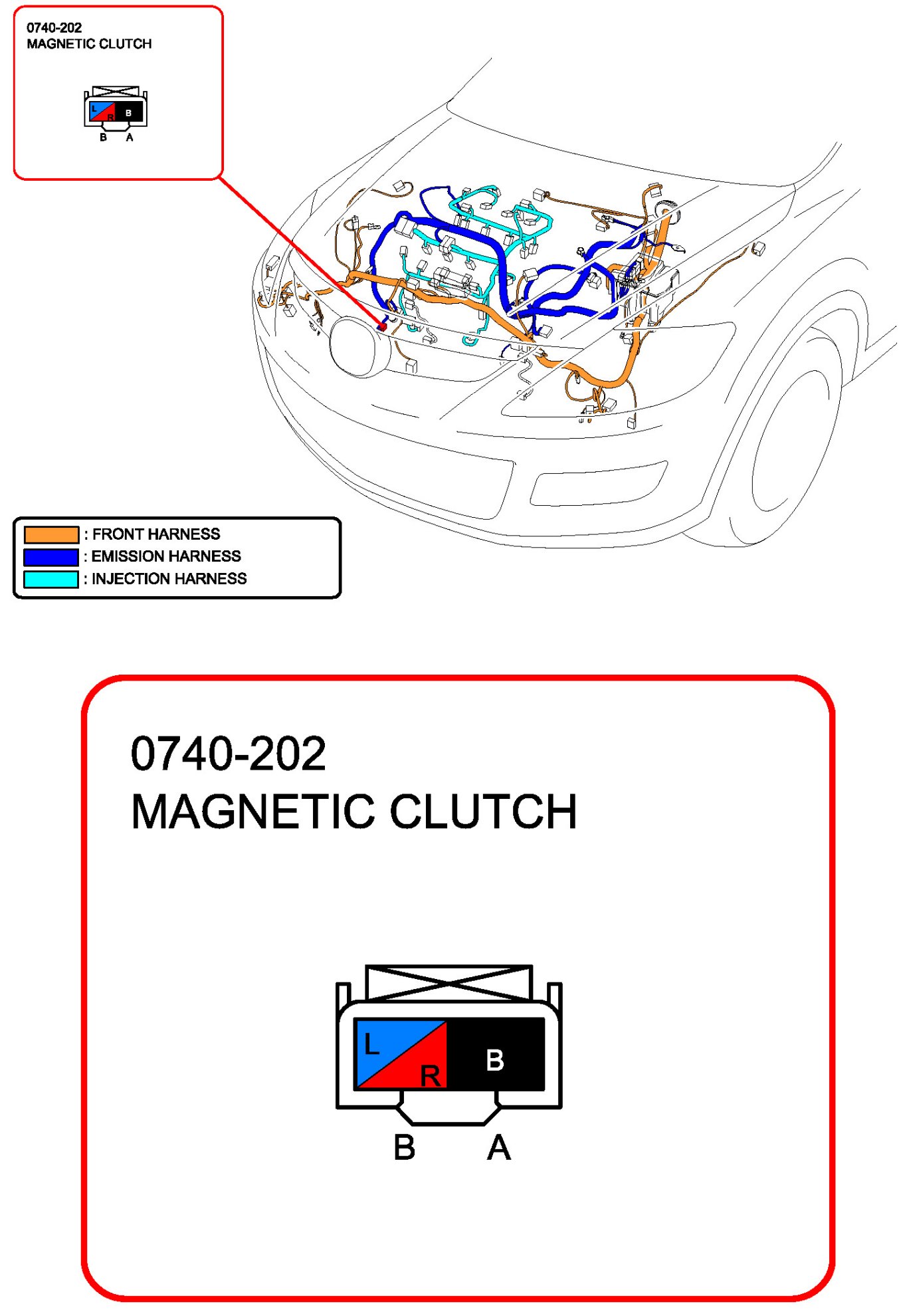 0740-202
MAGNETIC CLUTCH

L R B
B A

: FRONT HARNESS
: EMISSION HARNESS
: INJECTION HARNESS

0740-202
MAGNETIC CLUTCH

L R B
B A