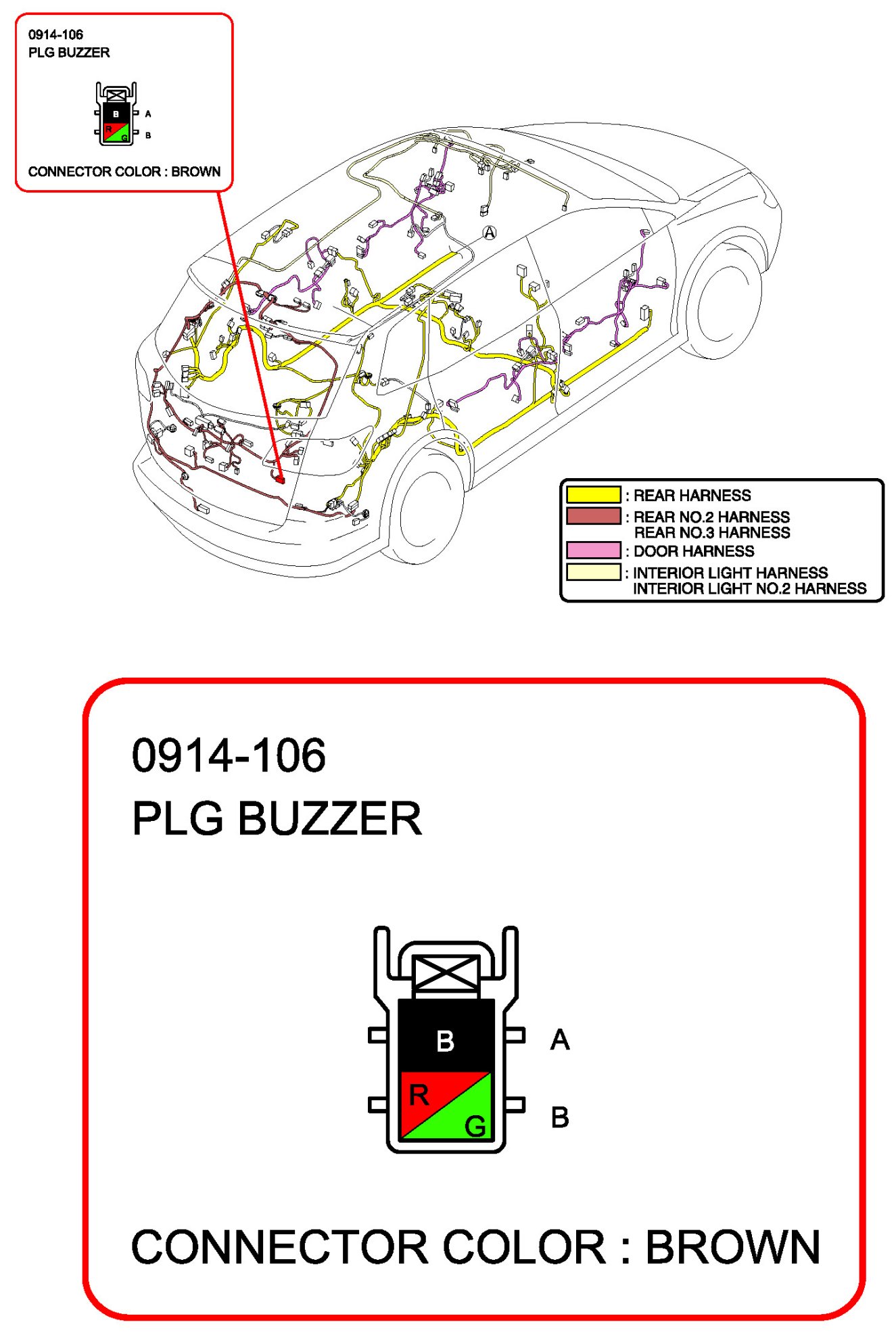 0914-106
PLG BUZZER

B
A
R
G
B

CONNECTOR COLOR : BROWN

A

: REAR HARNESS
: REAR NO.2 HARNESS
REAR NO.3 HARNESS
: DOOR HARNESS
: INTERIOR LIGHT HARNESS
INTERIOR LIGHT NO.2 HARNESS

0914-106
PLG BUZZER

B
A
R
G
B

CONNECTOR COLOR : BROWN