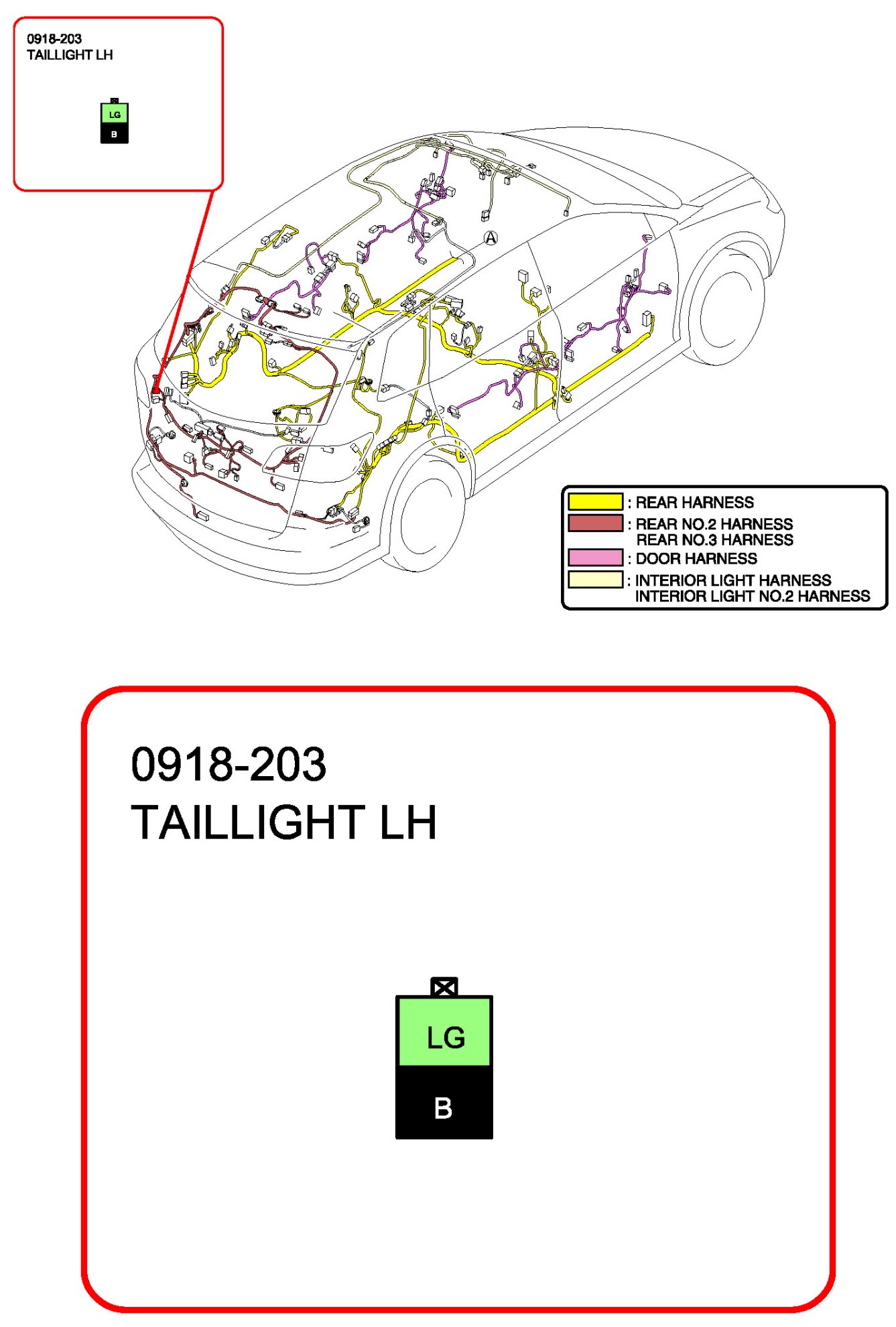 0918-203
TAILLIGHT LH

LG
B

A

: REAR HARNESS
: REAR NO.2 HARNESS
REAR NO.3 HARNESS
: DOOR HARNESS
: INTERIOR LIGHT HARNESS
INTERIOR LIGHT NO.2 HARNESS

0918-203
TAILLIGHT LH

LG
B