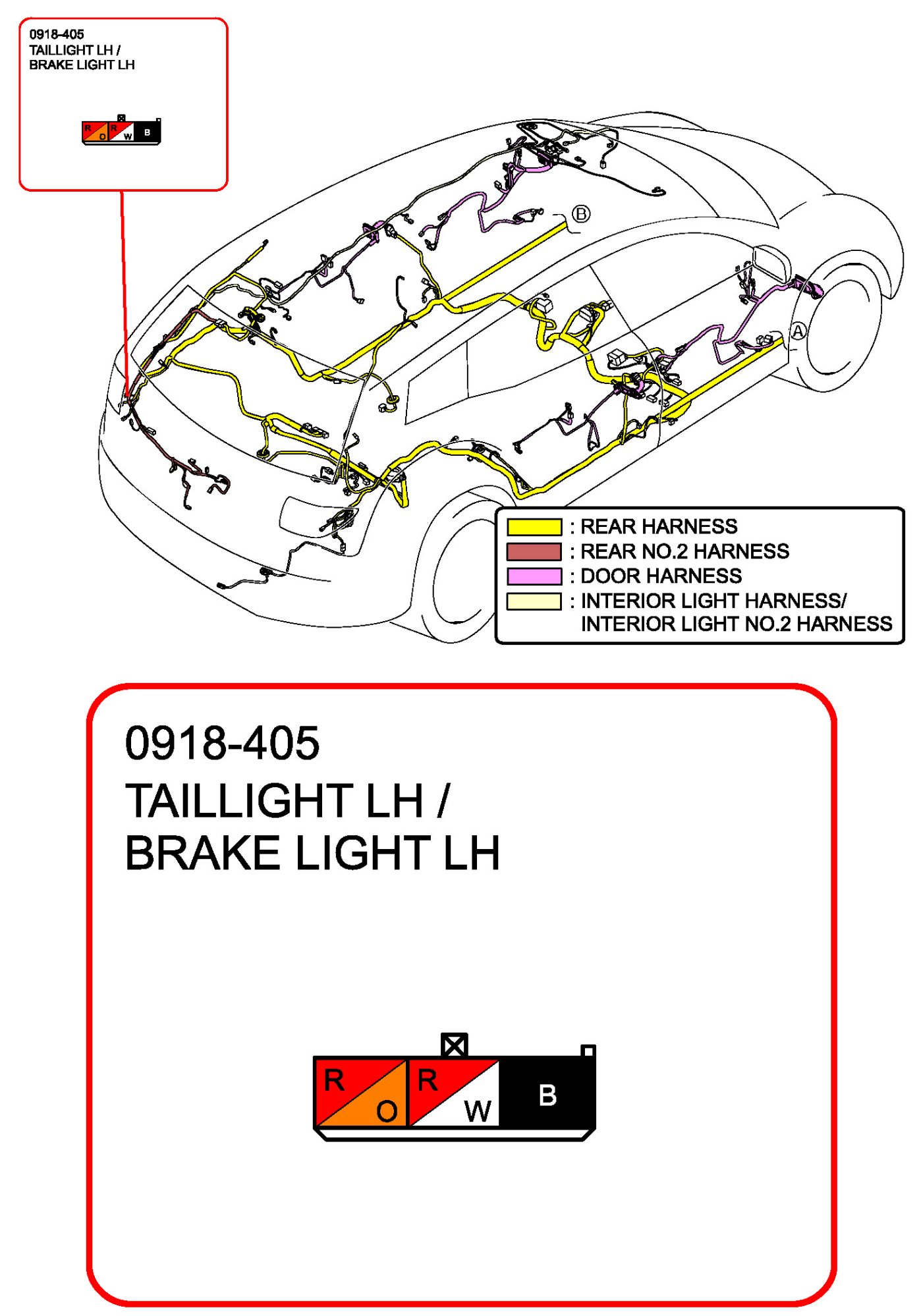 0918-405
TAILLIGHT LH /
BRAKE LIGHT LH

R O R W B

B

A

: REAR HARNESS
: REAR NO.2 HARNESS
: DOOR HARNESS
: INTERIOR LIGHT HARNESS/ INTERIOR LIGHT NO.2 HARNESS

0918-405
TAILLIGHT LH /
BRAKE LIGHT LH

R O R W B