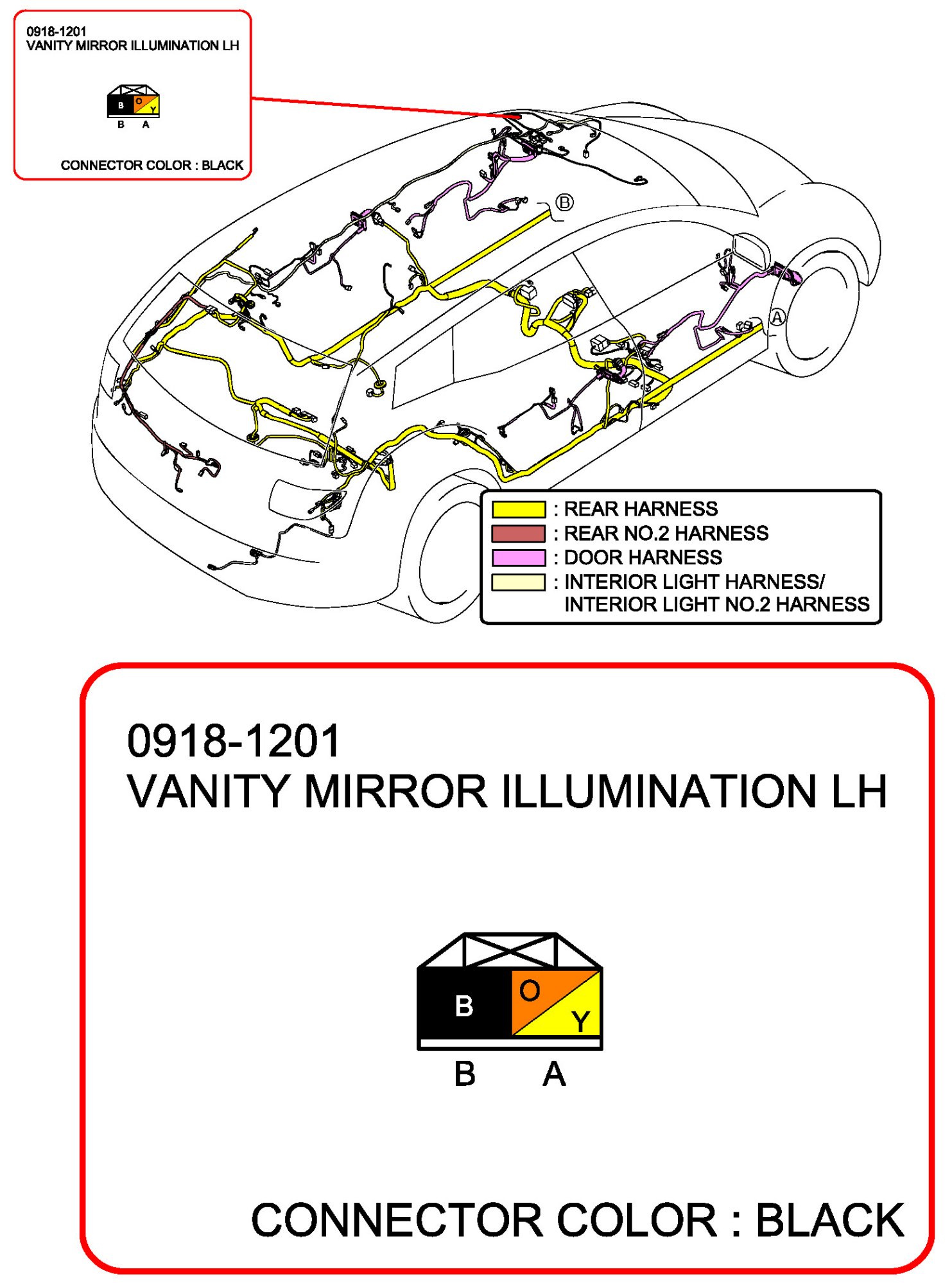 0918-1201
VANITY MIRROR ILLUMINATION LH

B O Y
B A

CONNECTOR COLOR : BLACK

B

A

: REAR HARNESS
: REAR NO.2 HARNESS
: DOOR HARNESS
: INTERIOR LIGHT HARNESS/
INTERIOR LIGHT NO.2 HARNESS

0918-1201
VANITY MIRROR ILLUMINATION LH

B O Y
B A

CONNECTOR COLOR : BLACK