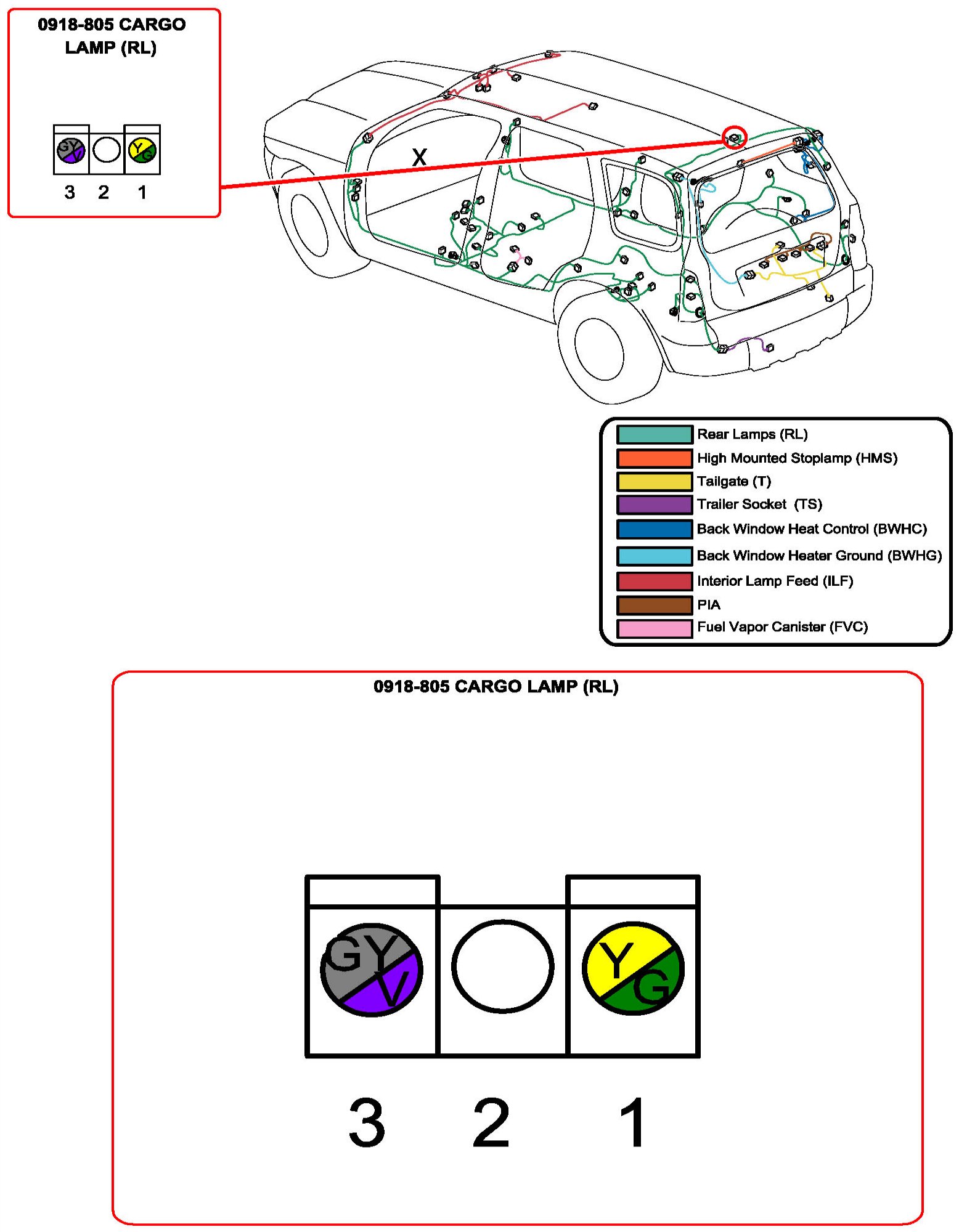 0918-805 CARGO LAMP (RL)

GY V Y G

3 2 1

X

Rear Lamps (RL)
High Mounted Stoplamp (HMS)
Tailgate (T)
Trailer Socket (TS)
Back Window Heat Control (BWHC)
Back Window Heater Ground (BWHG)
Interior Lamp Feed (ILF)
PIA
Fuel Vapor Canister (FVC)

0918-805 CARGO LAMP (RL)

GY V Y G

3 2 1