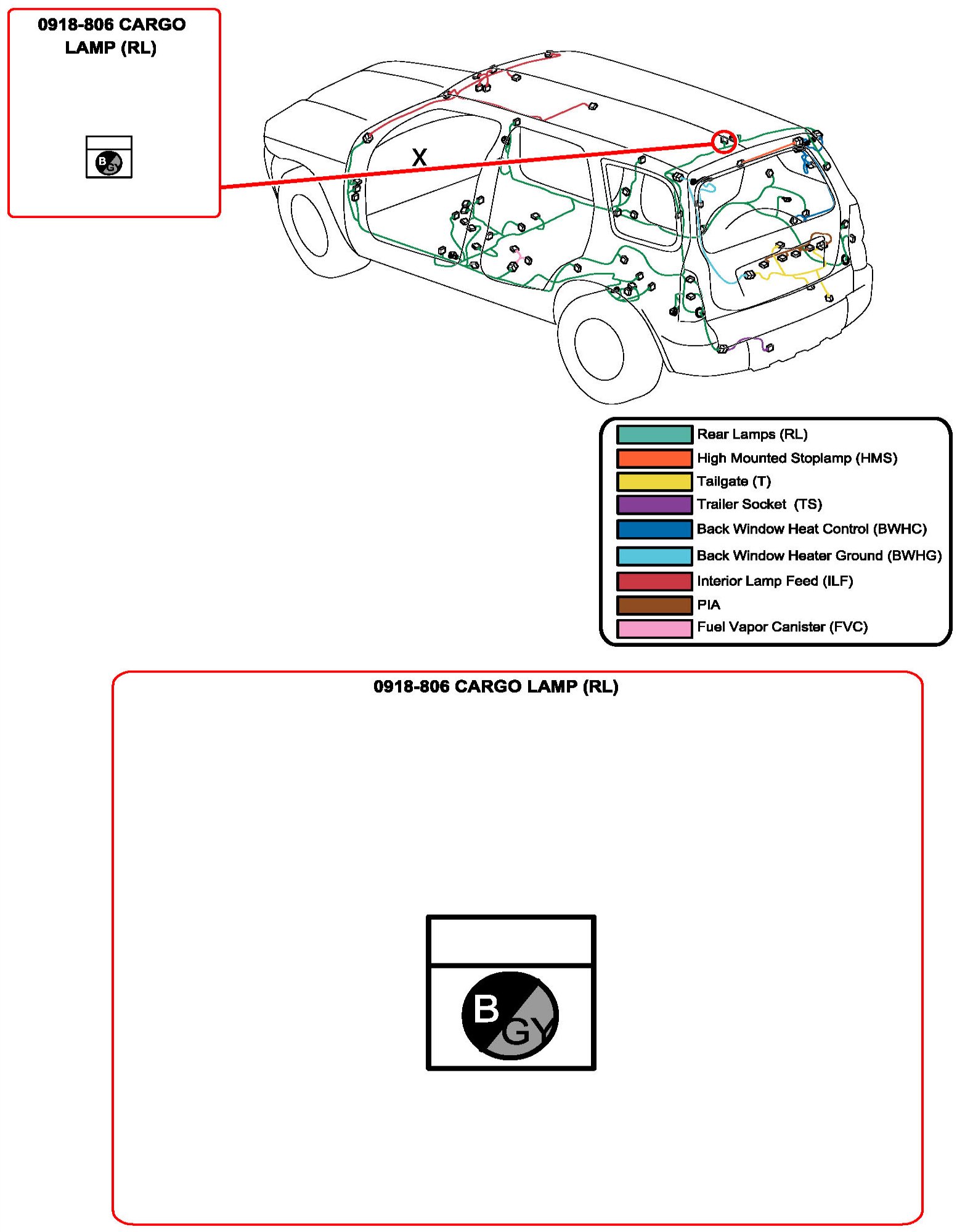 0918-806 CARGO LAMP (RL)

B GY

X

Rear Lamps (RL)
High Mounted Stoplamp (HMS)
Tailgate (T)
Trailer Socket (TS)
Back Window Heat Control (BWHC)
Back Window Heater Ground (BWHG)
Interior Lamp Feed (ILF)
PIA
Fuel Vapor Canister (FVC)

0918-806 CARGO LAMP (RL)

B GY