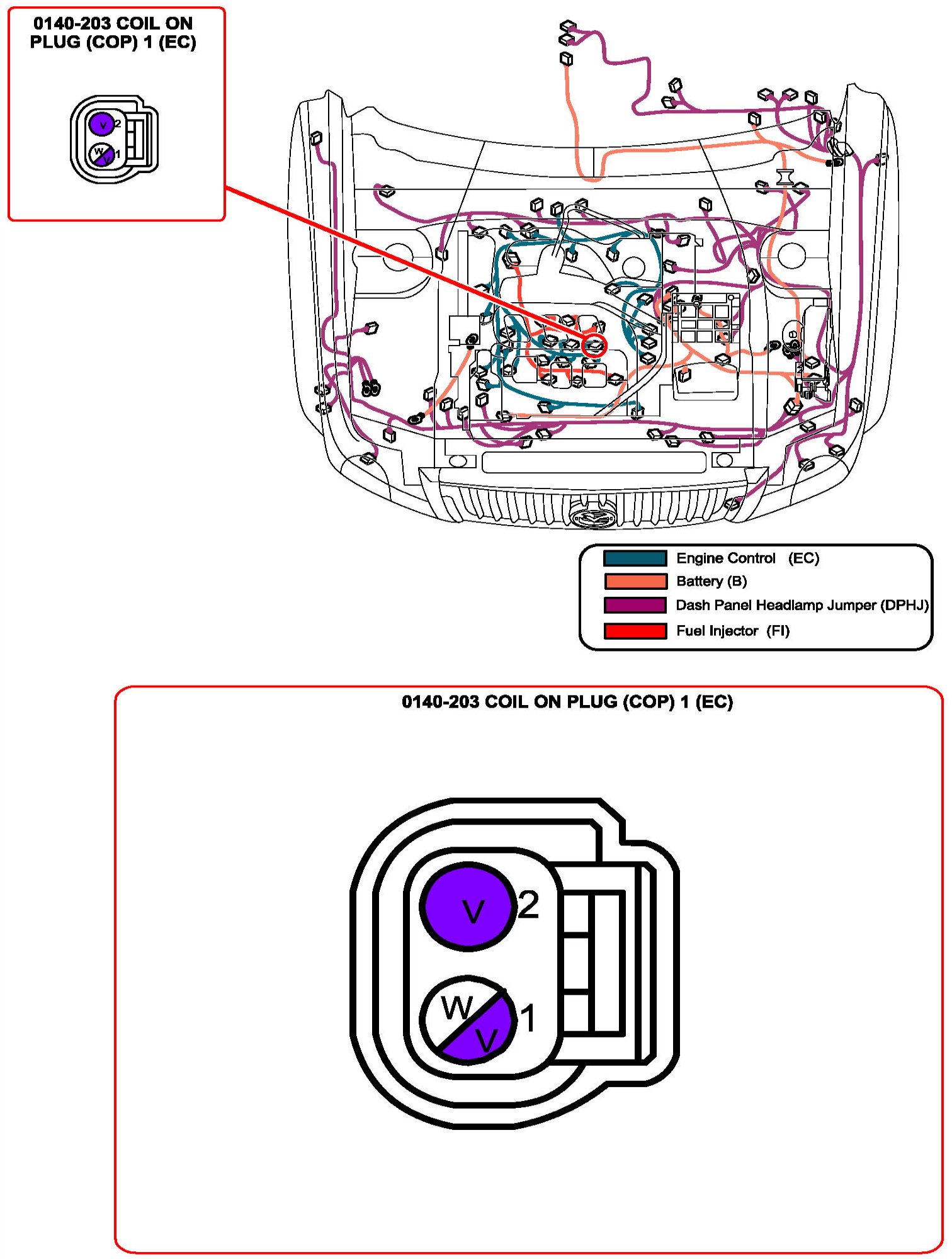 0140-203 COIL ON PLUG (COP) 1 (EC)

V 2
W V 1

Engine Control (EC)
Battery (B)
Dash Panel Headlamp Jumper (DPHJ)
Fuel Injector (FI)

0140-203 COIL ON PLUG (COP) 1 (EC)

V 2
W V 1