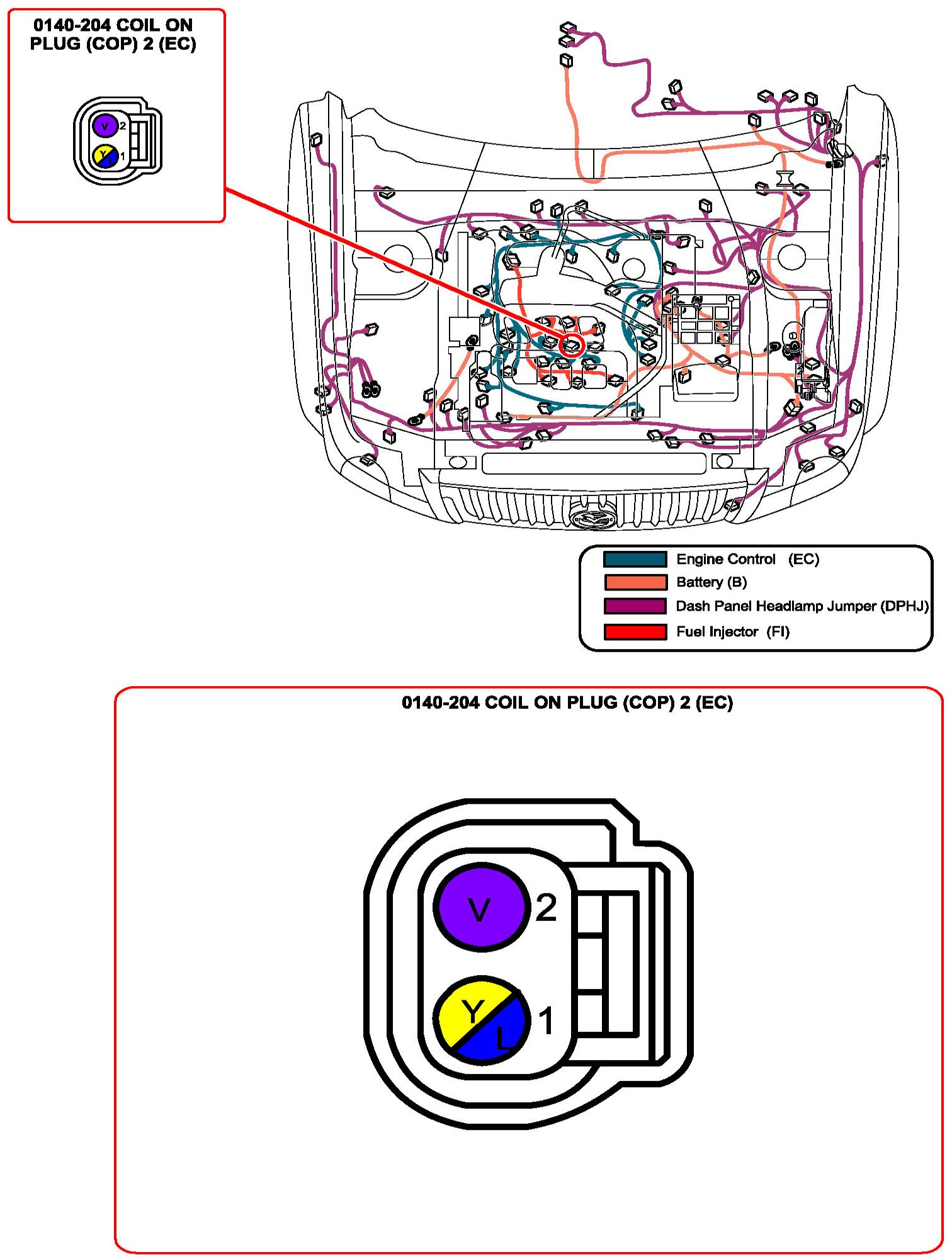 0140-204 COIL ON PLUG (COP) 2 (EC)

V 2
Y L 1

Engine Control (EC)
Battery (B)
Dash Panel Headlamp Jumper (DPHJ)
Fuel Injector (FI)

0140-204 COIL ON PLUG (COP) 2 (EC)

V 2
Y L 1