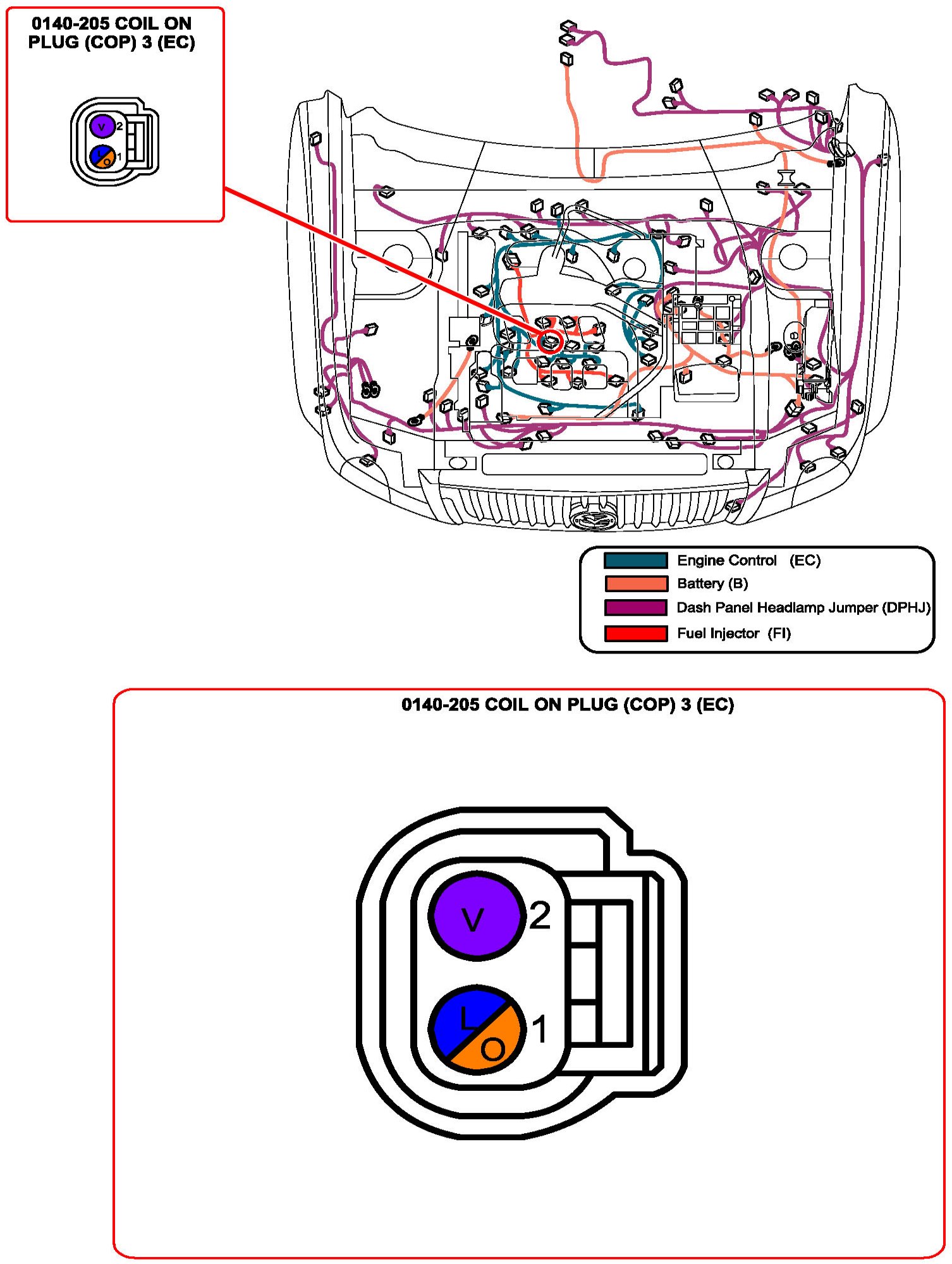 0140-205 COIL ON PLUG (COP) 3 (EC)

V 2
L O 1

Engine Control (EC)
Battery (B)
Dash Panel Headlamp Jumper (DPHJ)
Fuel Injector (FI)

0140-205 COIL ON PLUG (COP) 3 (EC)

V 2
L O 1