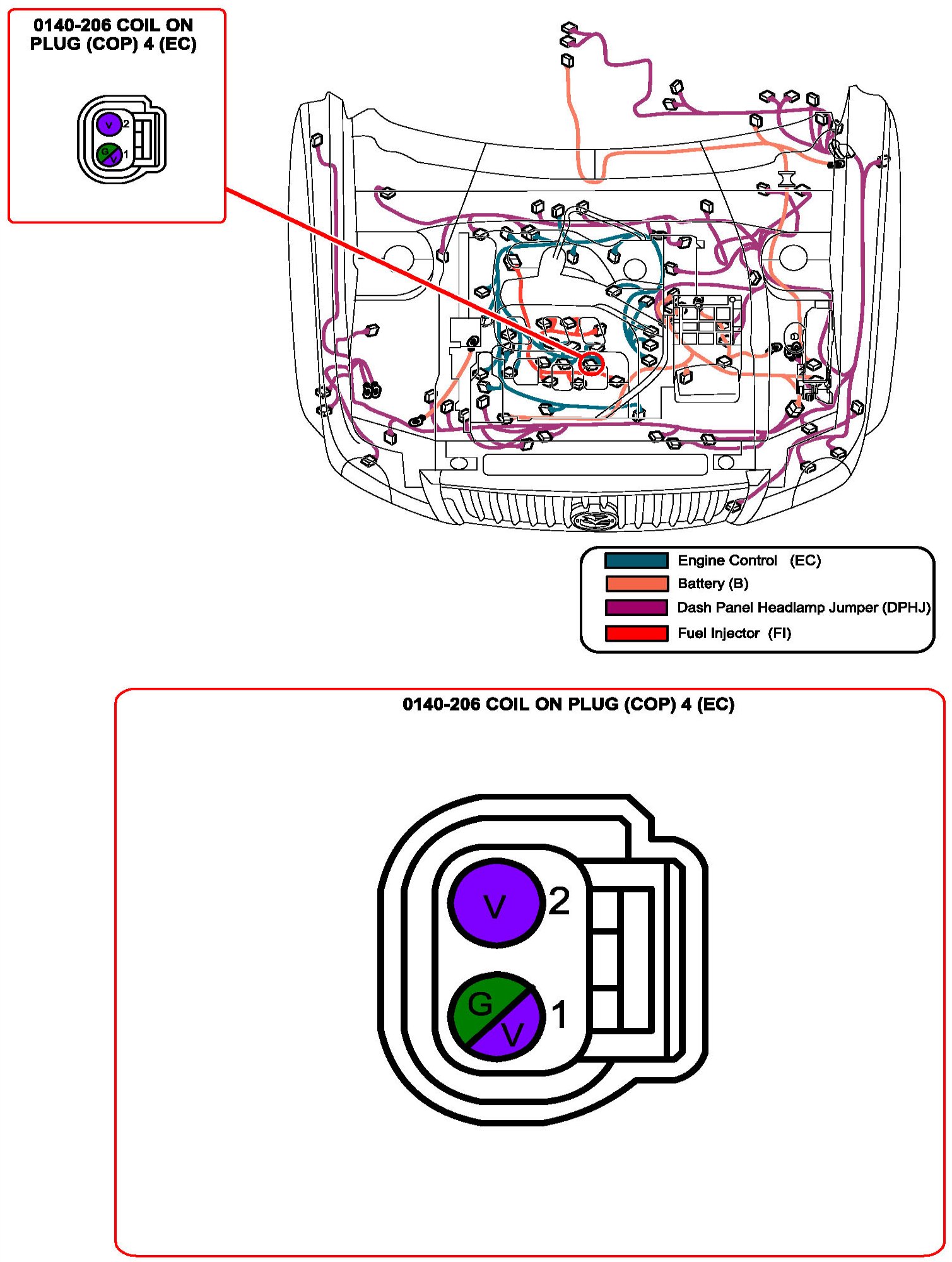 0140-206 COIL ON PLUG (COP) 4 (EC)

V 2
G V 1

Engine Control (EC)
Battery (B)
Dash Panel Headlamp Jumper (DPHJ)
Fuel Injector (FI)

0140-206 COIL ON PLUG (COP) 4 (EC)

V 2
G V 1