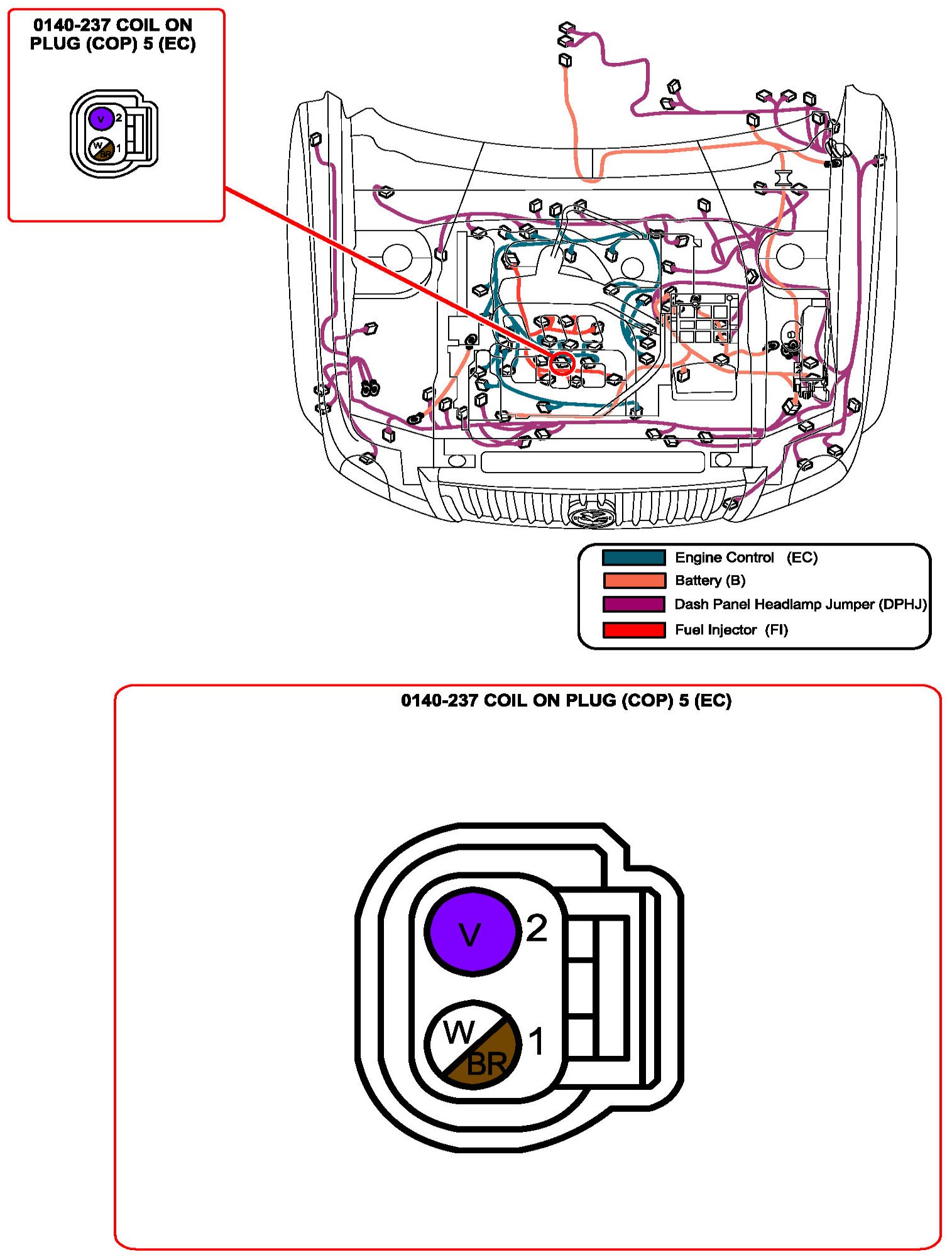 0140-237 COIL ON PLUG (COP) 5 (EC)

V 2
W BR 1

Engine Control (EC)
Battery (B)
Dash Panel Headlamp Jumper (DPHJ)
Fuel Injector (FI)

0140-237 COIL ON PLUG (COP) 5 (EC)

V 2
W BR 1