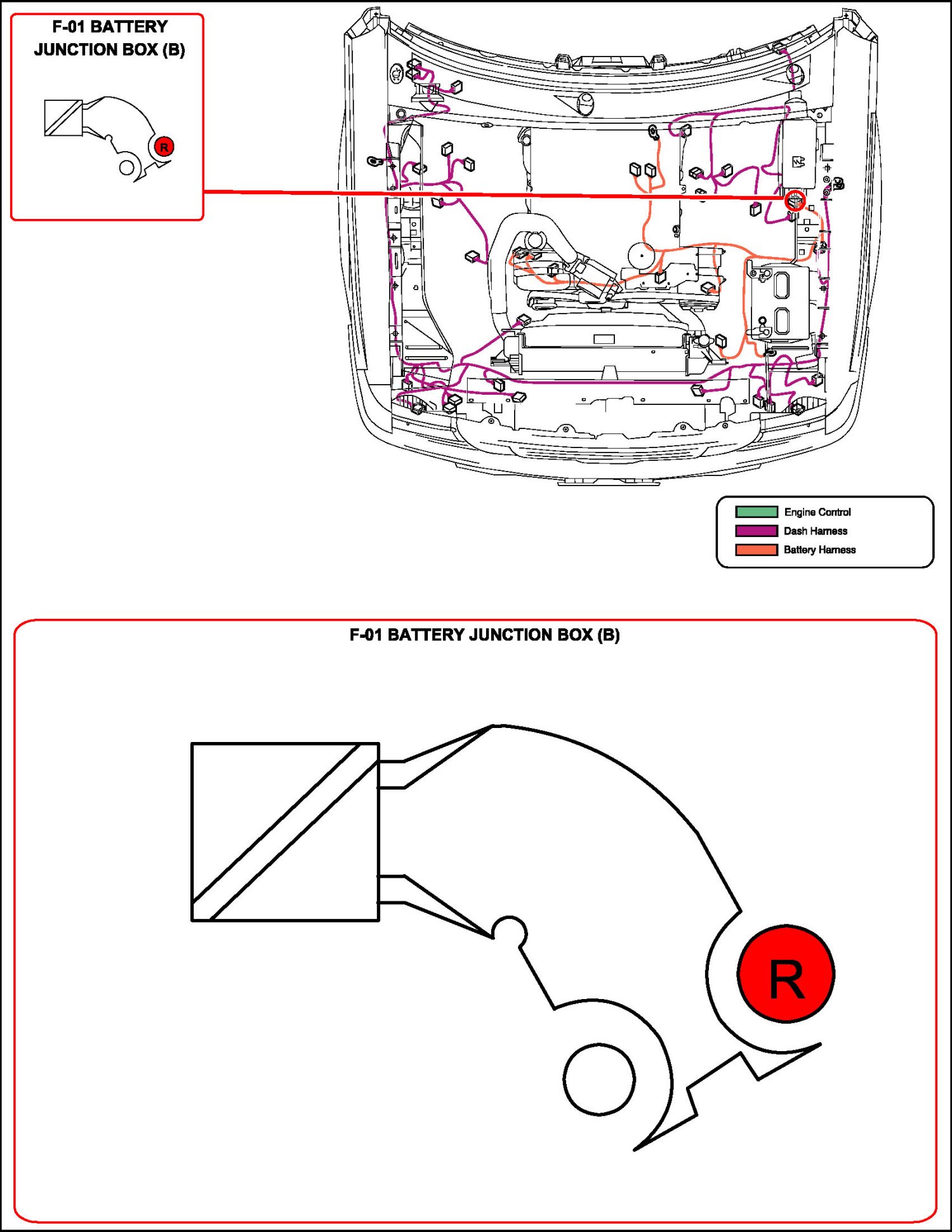 F-01 BATTERY JUNCTION BOX (B)

R

Engine Control
Dash Harness
Battery Harness

F-01 BATTERY JUNCTION BOX (B)

R