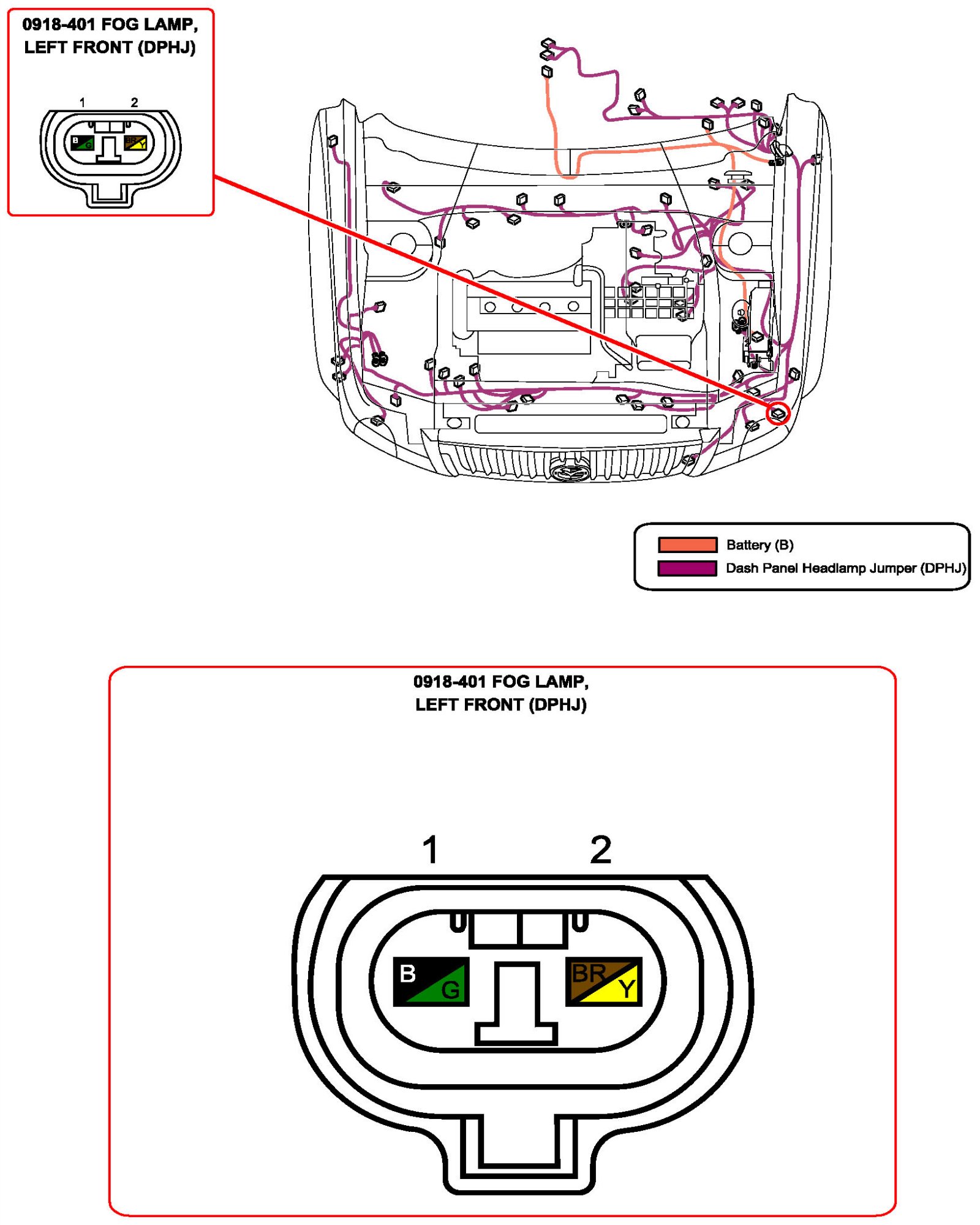 0918-401 FOG LAMP, LEFT FRONT (DPHJ)

1 2

B G BR Y

Battery (B)
Dash Panel Headlamp Jumper (DPHJ)

0918-401 FOG LAMP, LEFT FRONT (DPHJ)

1 2

B G BR Y