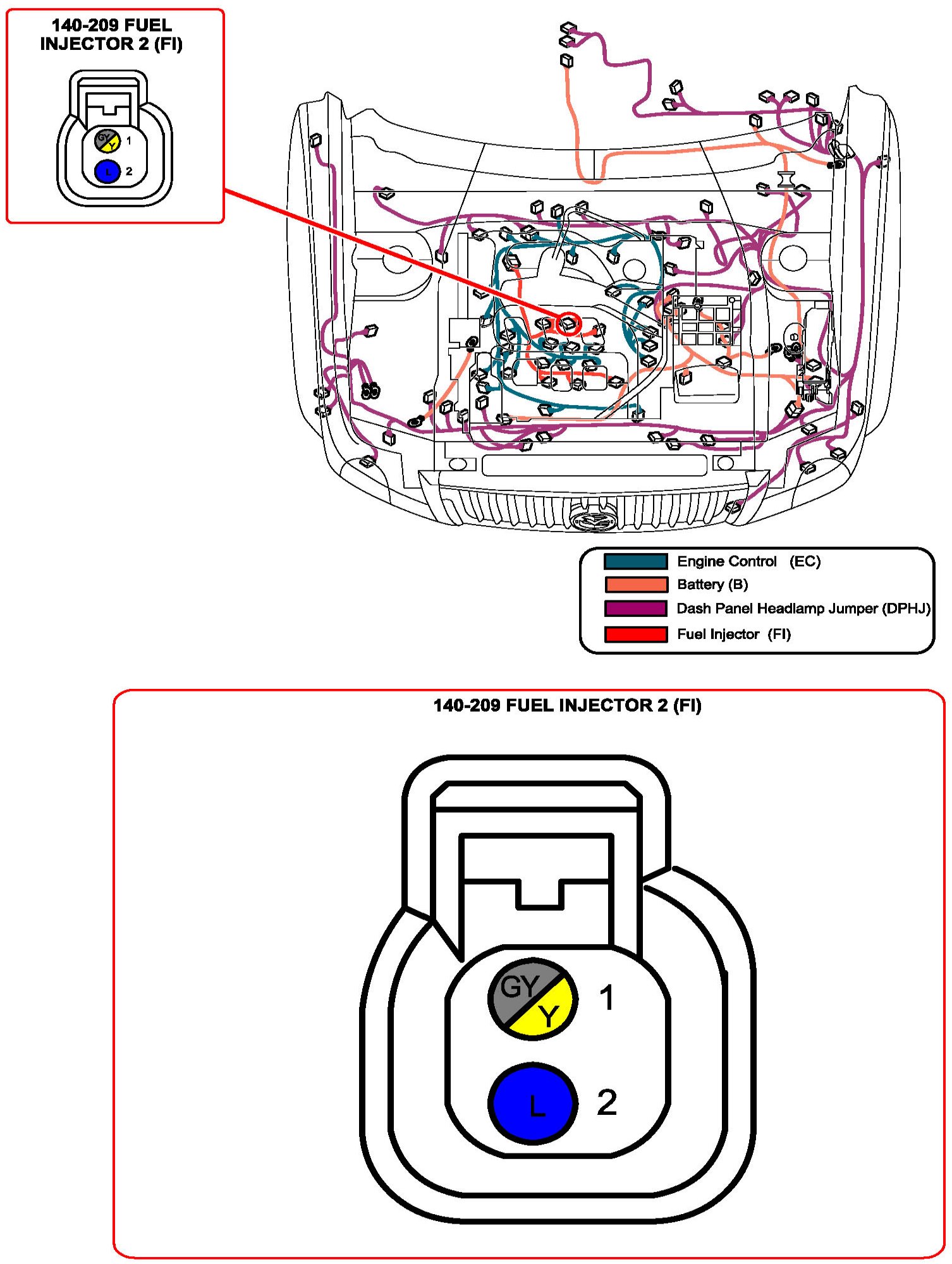 140-209 FUEL INJECTOR 2 (FI)

GY Y 1
L 2

Engine Control (EC)
Battery (B)
Dash Panel Headlamp Jumper (DPHJ)
Fuel Injector (FI)

140-209 FUEL INJECTOR 2 (FI)

GY Y 1
L 2