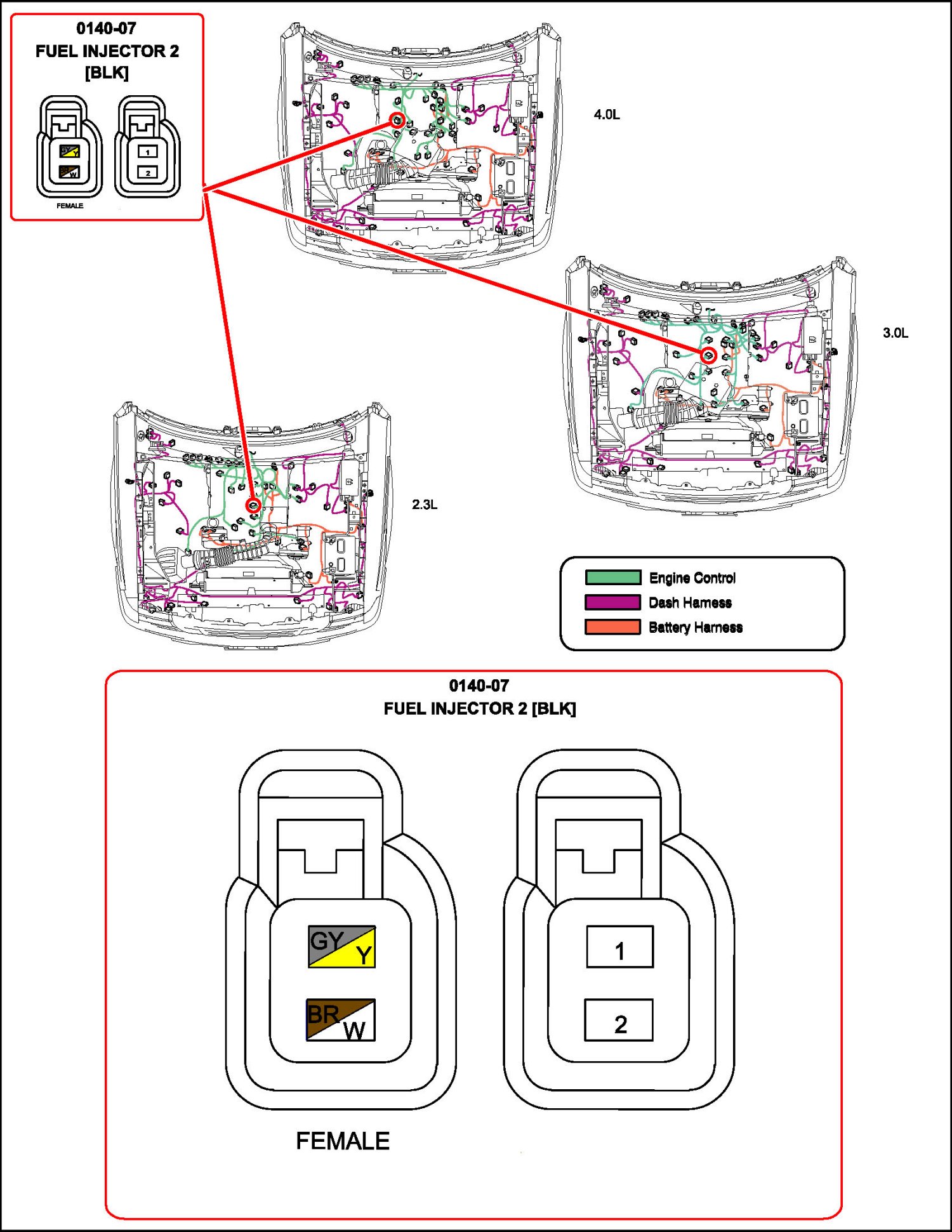 0140-07
FUEL INJECTOR 2
[BLK]

GY Y
BR W

1
2

FEMALE

4.0L

3.0L

2.3L

Engine Control
Dash Harness
Battery Harness

0140-07
FUEL INJECTOR 2 [BLK]

GY Y

BR W

1

2

FEMALE