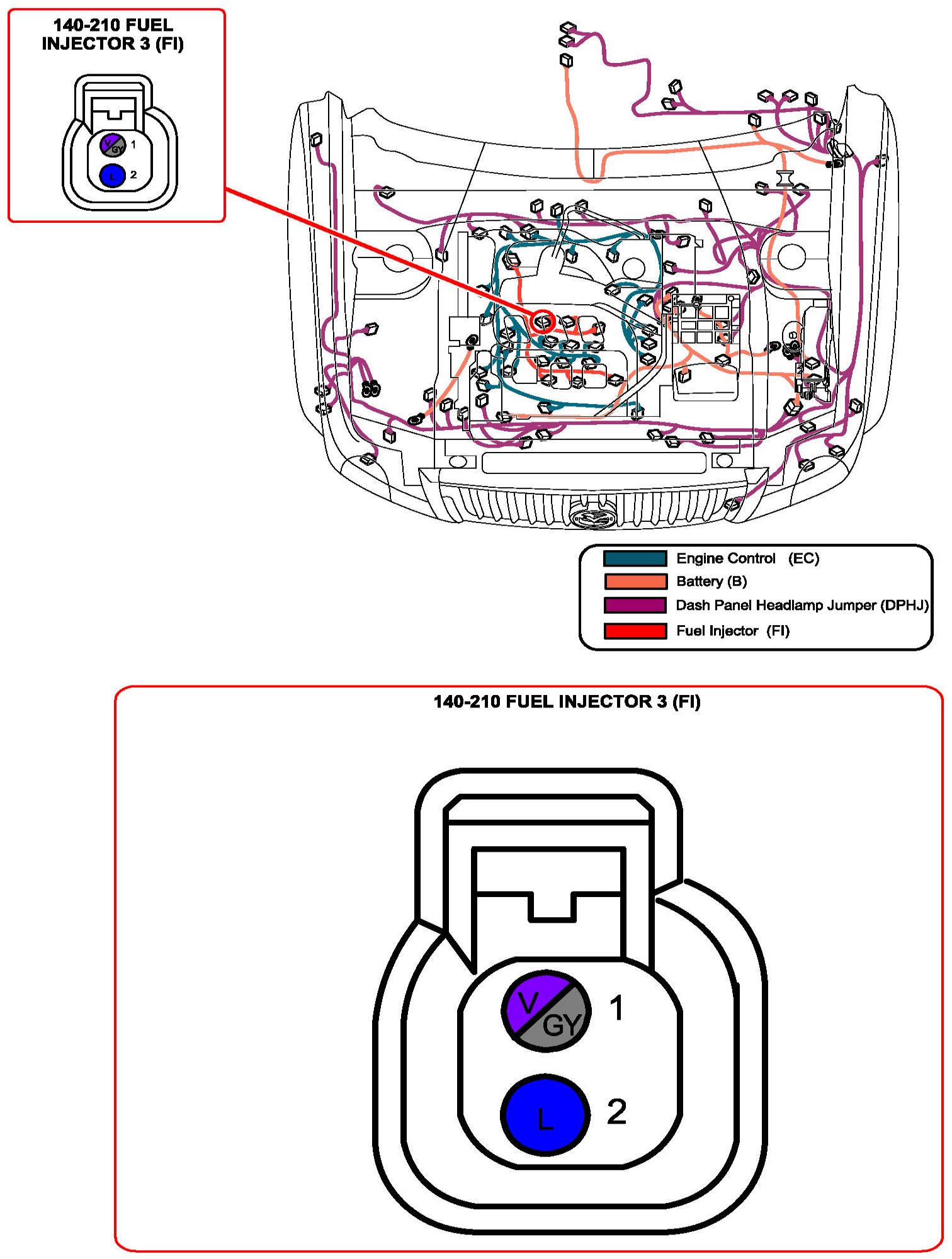 140-210 FUEL INJECTOR 3 (FI)

V GY 1

L 2

Engine Control (EC)
Battery (B)
Dash Panel Headlamp Jumper (DPHJ)
Fuel Injector (FI)

140-210 FUEL INJECTOR 3 (FI)

V GY 1

L 2