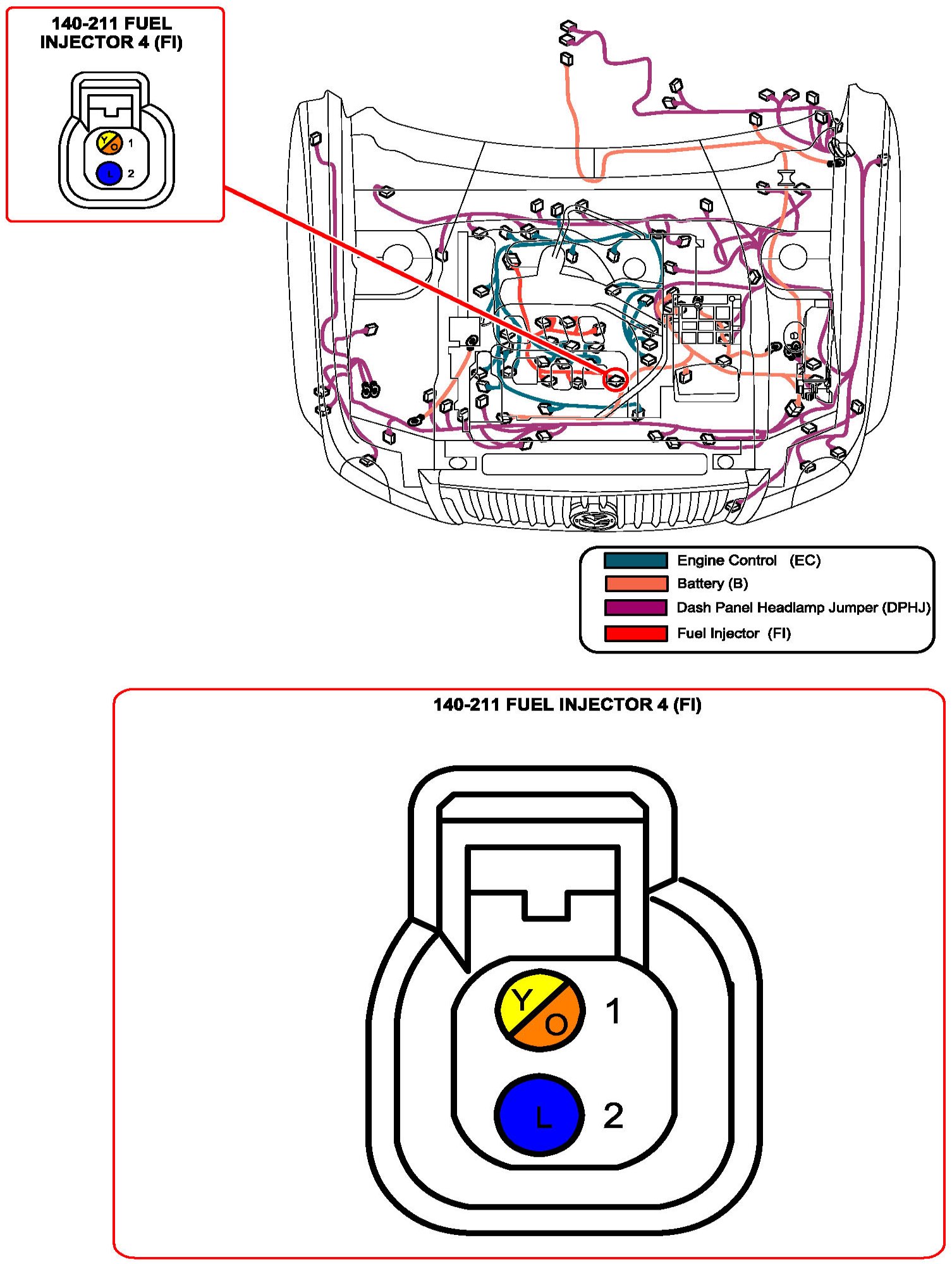 140-211 FUEL INJECTOR 4 (FI)

Y O 1

L 2

Engine Control (EC)
Battery (B)
Dash Panel Headlamp Jumper (DPHJ)
Fuel Injector (FI)

140-211 FUEL INJECTOR 4 (FI)

Y O 1

L 2