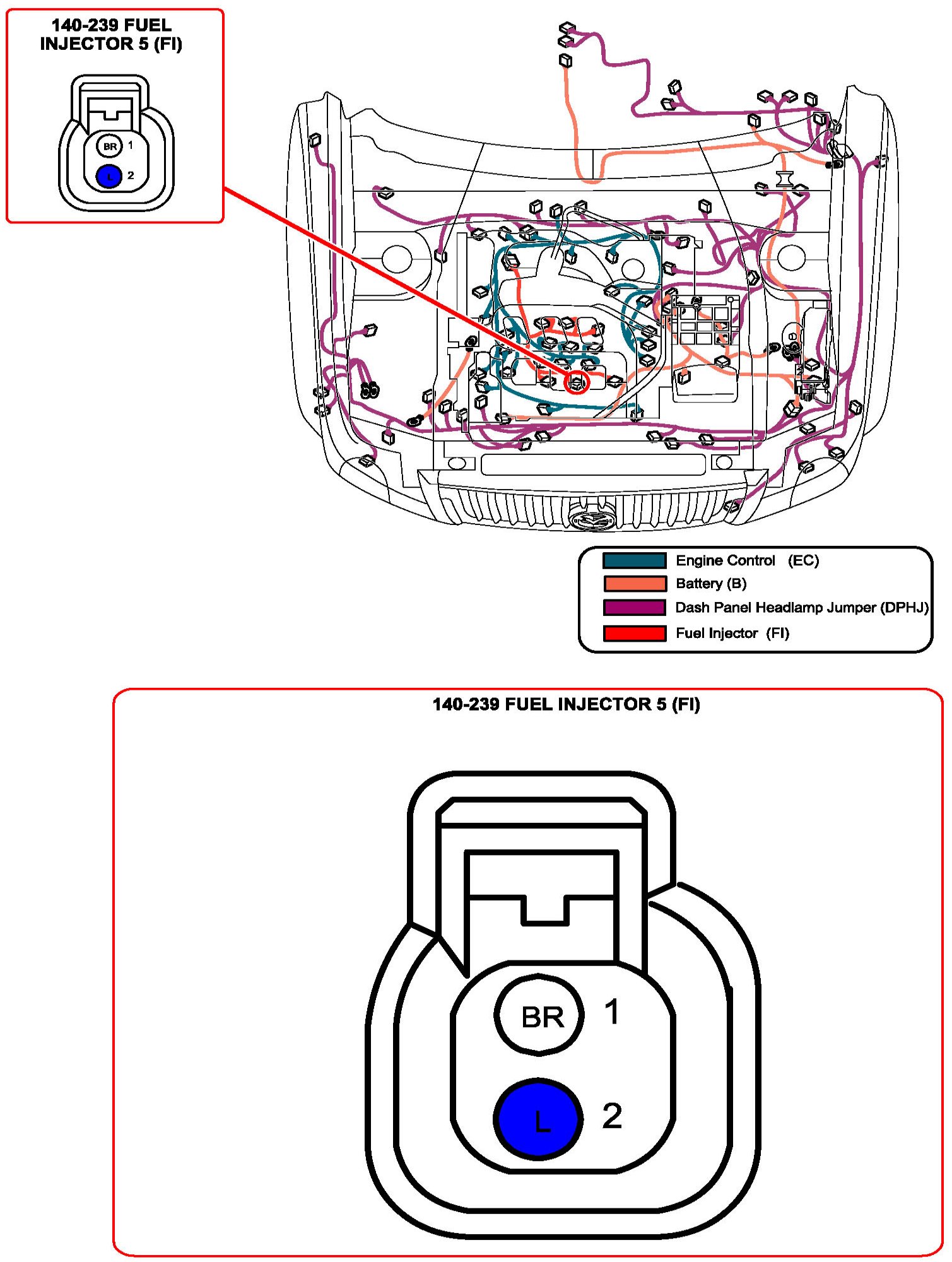 140-239 FUEL INJECTOR 5 (FI)

BR 1
L 2

Engine Control (EC)
Battery (B)
Dash Panel Headlamp Jumper (DPHJ)
Fuel Injector (FI)

140-239 FUEL INJECTOR 5 (FI)

BR 1
L 2