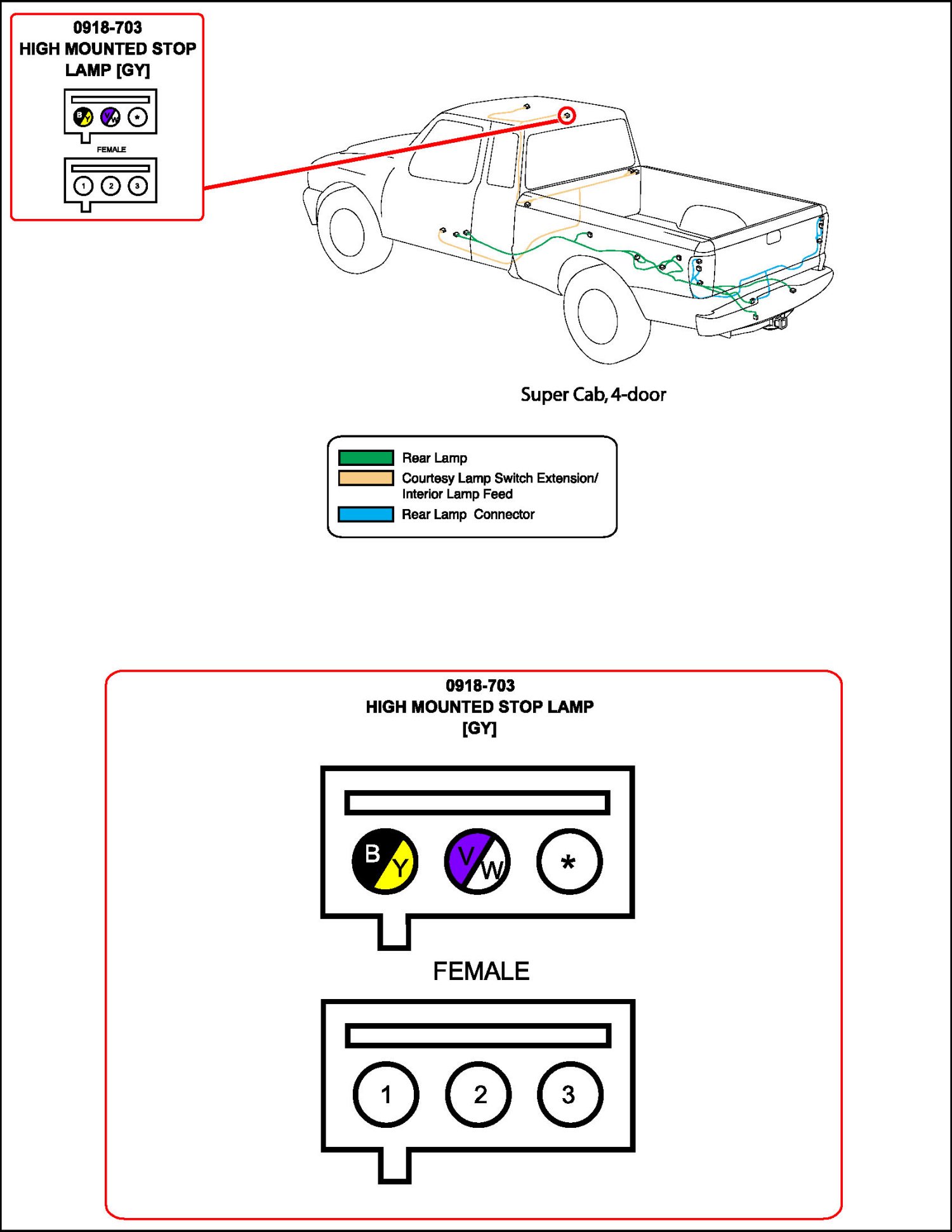 0918-703
HIGH MOUNTED STOP LAMP [GY]

B Y V W *

FEMALE

1 2 3

Super Cab, 4-door

Rear Lamp
Courtesy Lamp Switch Extension/ Interior Lamp Feed
Rear Lamp Connector

0918-703
HIGH MOUNTED STOP LAMP
[GY]

B Y V W *

FEMALE

1 2 3