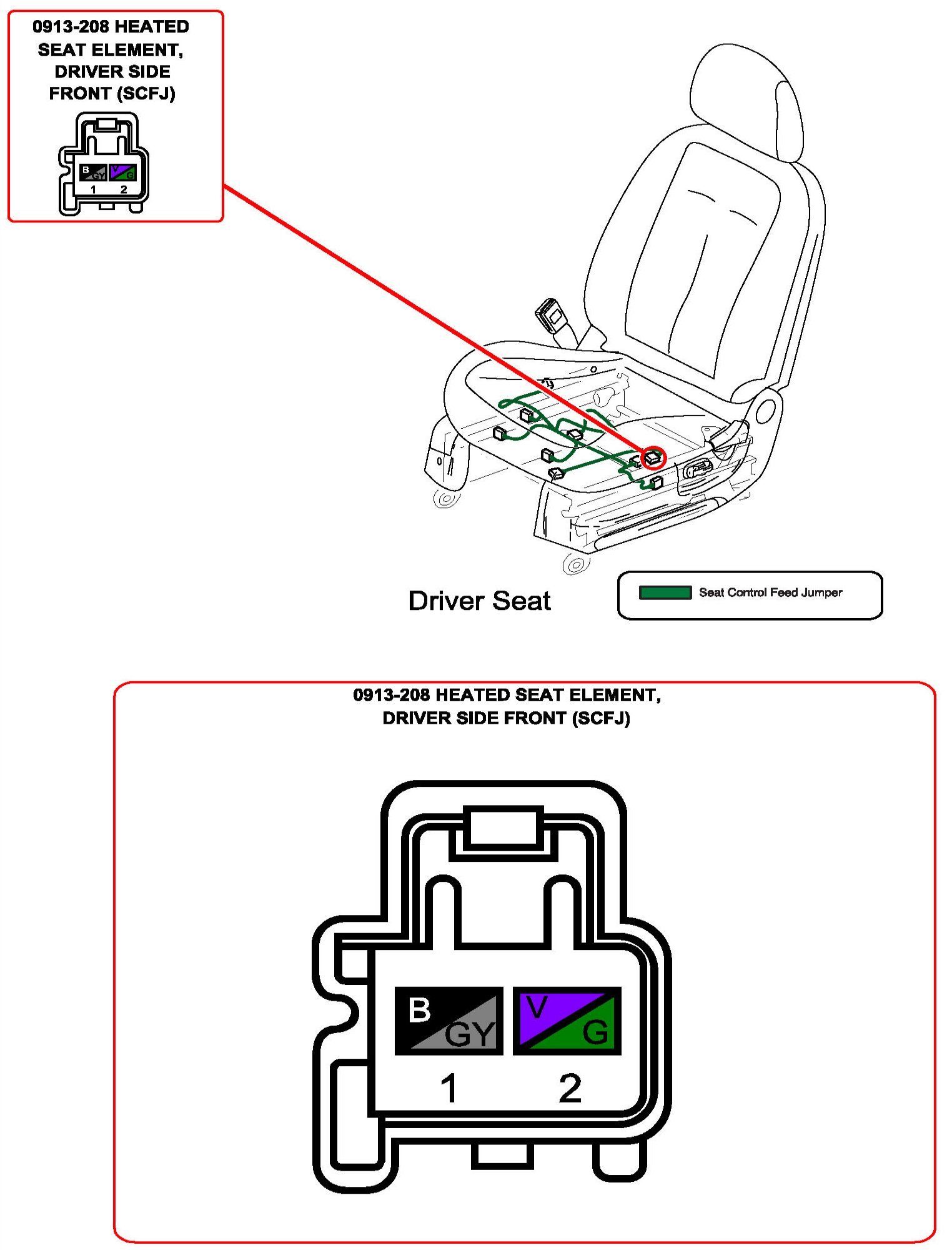 0913-208 HEATED SEAT ELEMENT, DRIVER SIDE FRONT (SCFJ)

B GY V G
1 2

Driver Seat

Seat Control Feed Jumper

0913-208 HEATED SEAT ELEMENT, DRIVER SIDE FRONT (SCFJ)

B GY V G
1 2