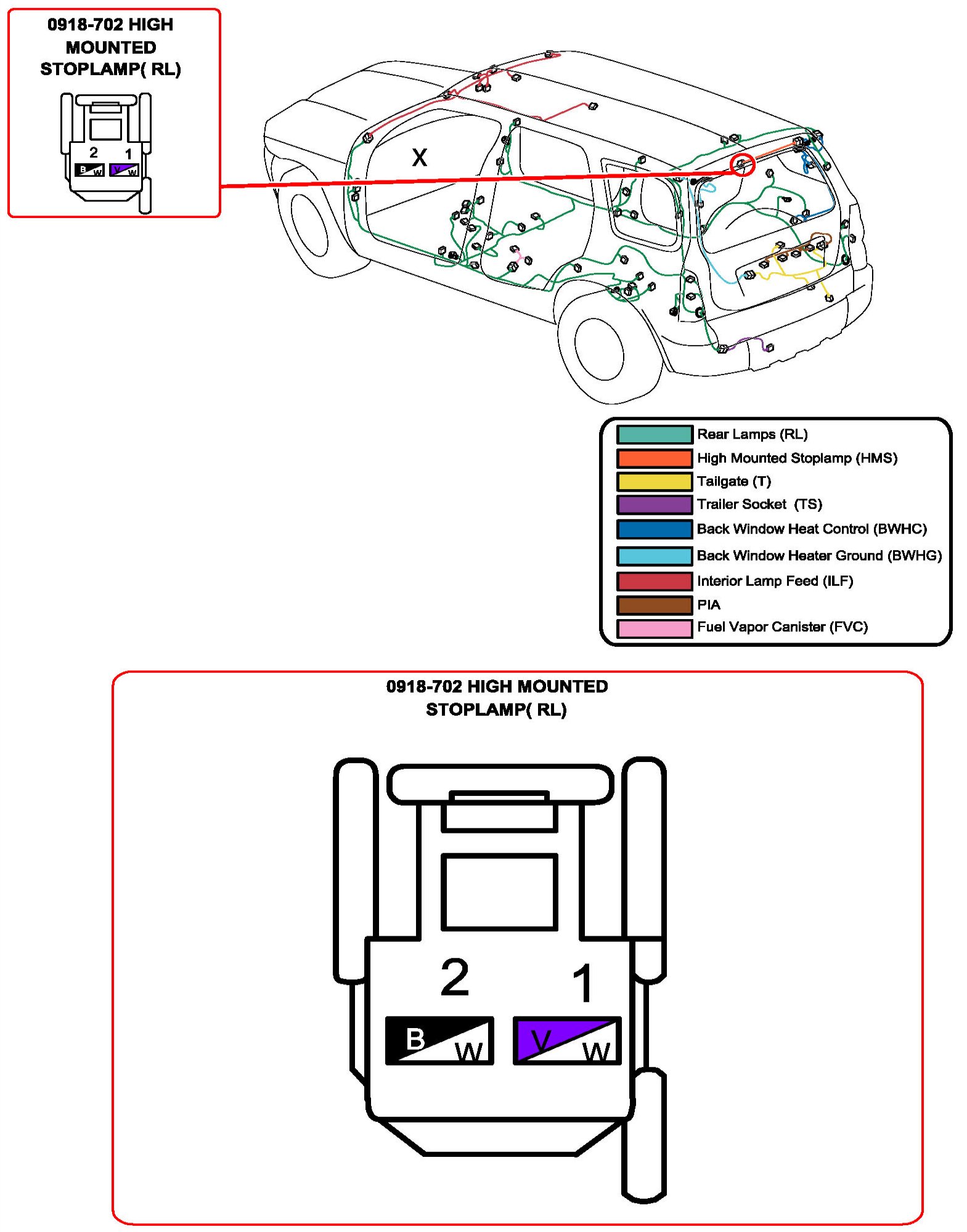 0918-702 HIGH MOUNTED STOPLAMP( RL)

2 1

B W V W

X

Rear Lamps (RL)
High Mounted Stoplamp (HMS)
Tailgate (T)
Trailer Socket (TS)
Back Window Heat Control (BWHC)
Back Window Heater Ground (BWHG)
Interior Lamp Feed (ILF)
PIA
Fuel Vapor Canister (FVC)

0918-702 HIGH MOUNTED STOPLAMP( RL)

2 1

B W V W