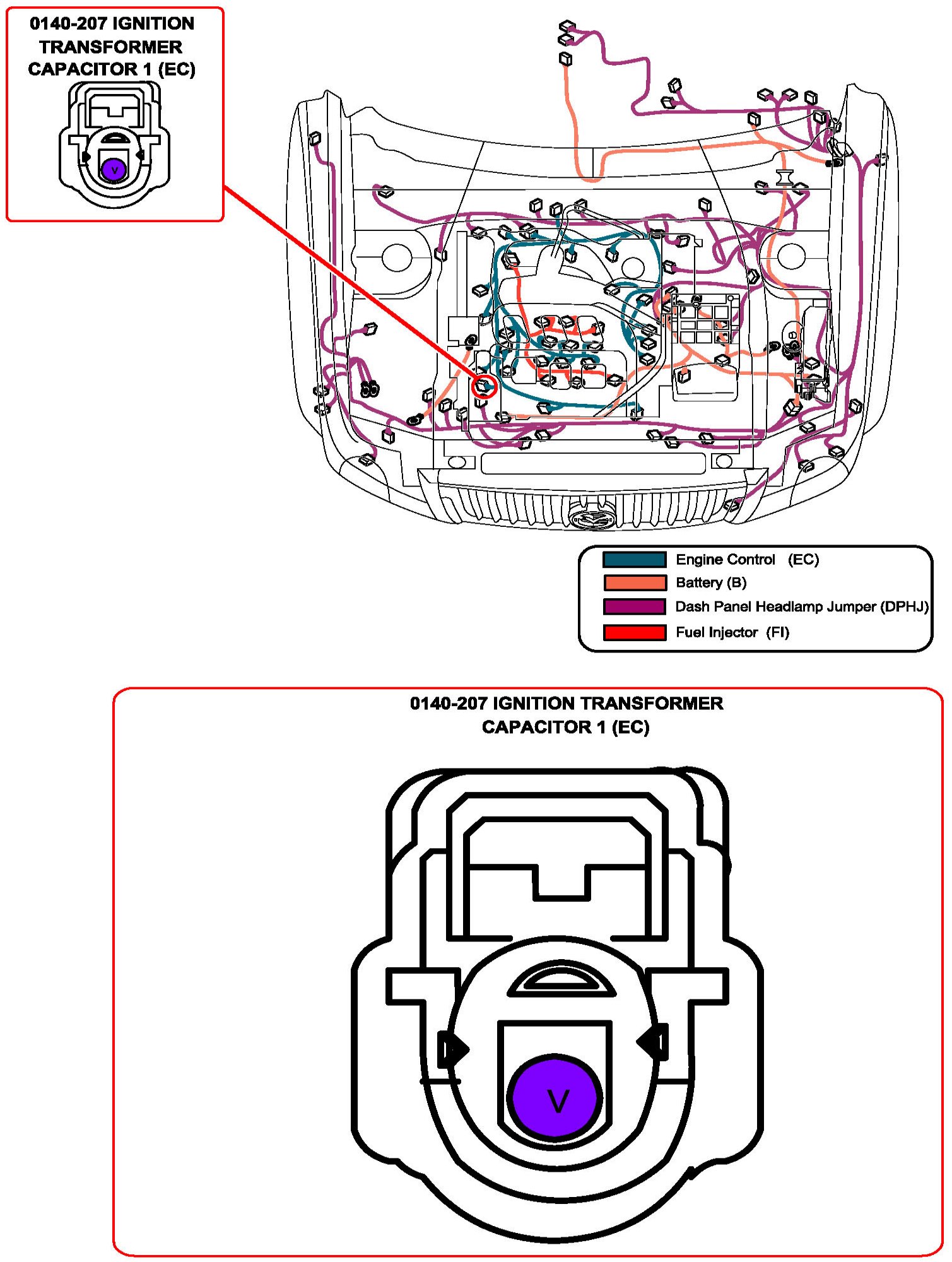 0140-207 IGNITION TRANSFORMER CAPACITOR 1 (EC)

V

Engine Control (EC)
Battery (B)
Dash Panel Headlamp Jumper (DPHJ)
Fuel Injector (FI)

0140-207 IGNITION TRANSFORMER CAPACITOR 1 (EC)

V