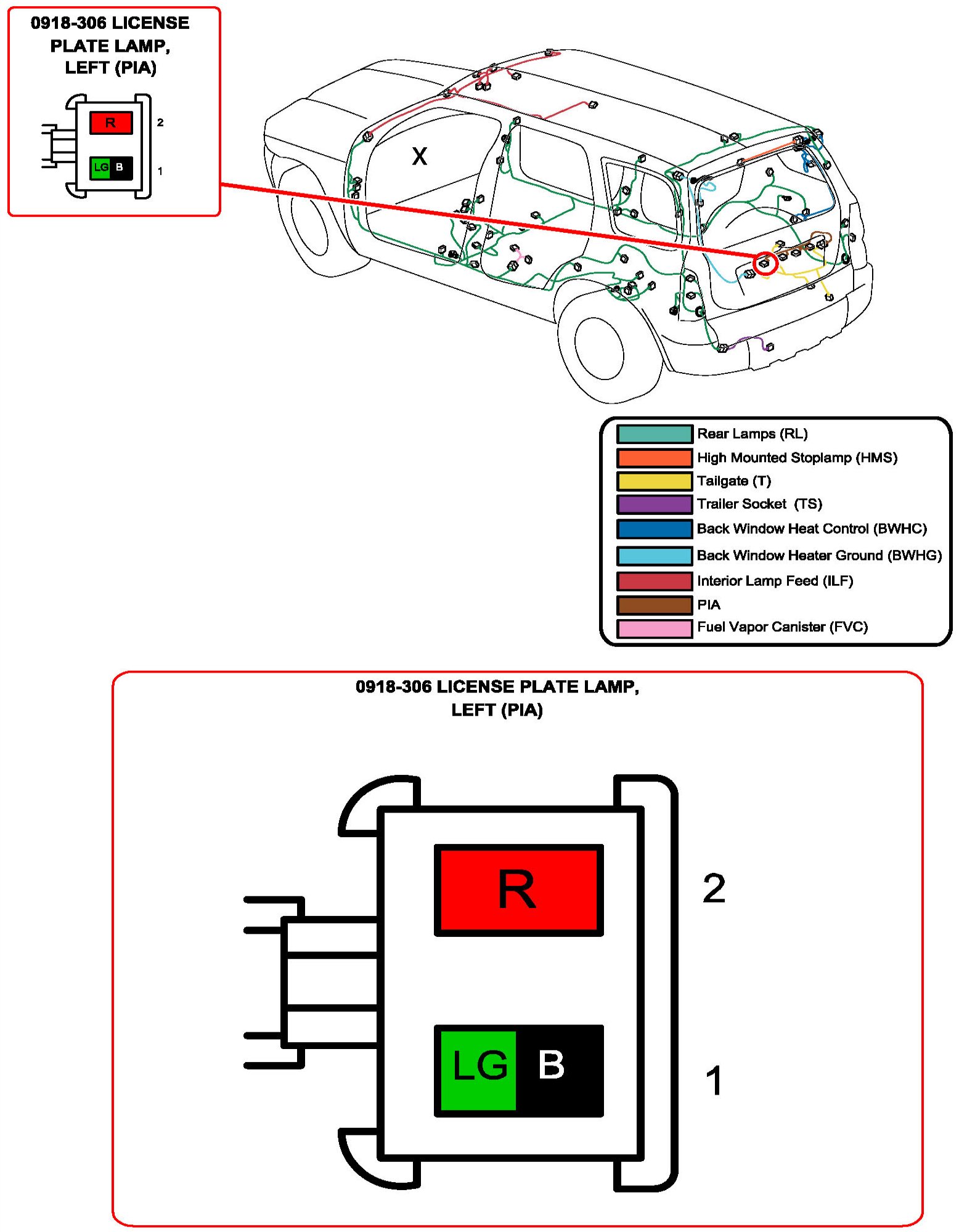 0918-306 LICENSE PLATE LAMP, LEFT (PIA)

R 2

LG B 1

X

Rear Lamps (RL)
High Mounted Stoplamp (HMS)
Tailgate (T)
Trailer Socket (TS)
Back Window Heat Control (BWHC)
Back Window Heater Ground (BWHG)
Interior Lamp Feed (ILF)
PIA
Fuel Vapor Canister (FVC)

0918-306 LICENSE PLATE LAMP, LEFT (PIA)

R 2

LG B 1