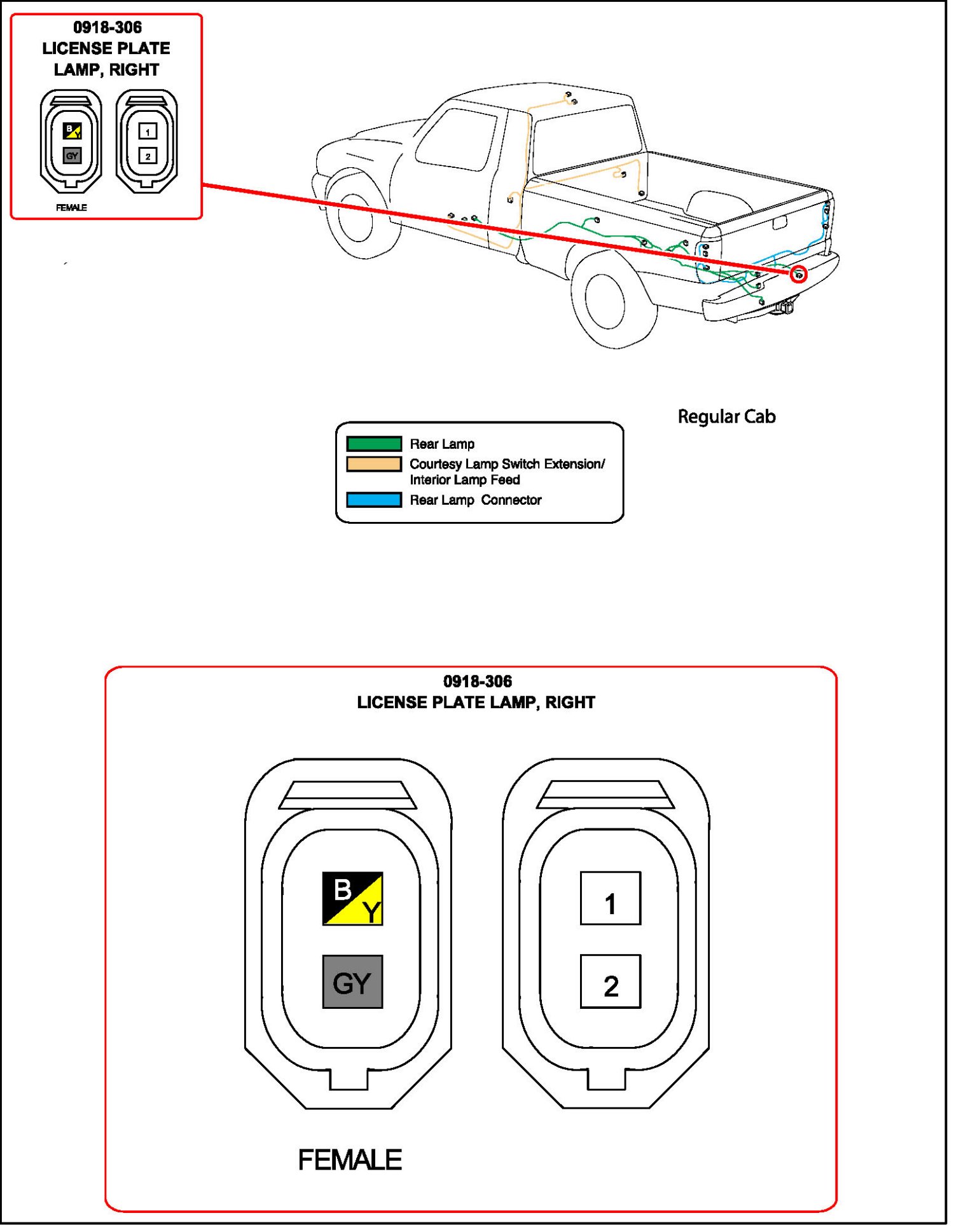 0918-306
LICENSE PLATE LAMP, RIGHT

B Y
GY

1
2

FEMALE

Regular Cab

Rear Lamp
Courtesy Lamp Switch Extension/ Interior Lamp Feed
Rear Lamp Connector

0918-306
LICENSE PLATE LAMP, RIGHT

B Y
GY

1
2

FEMALE