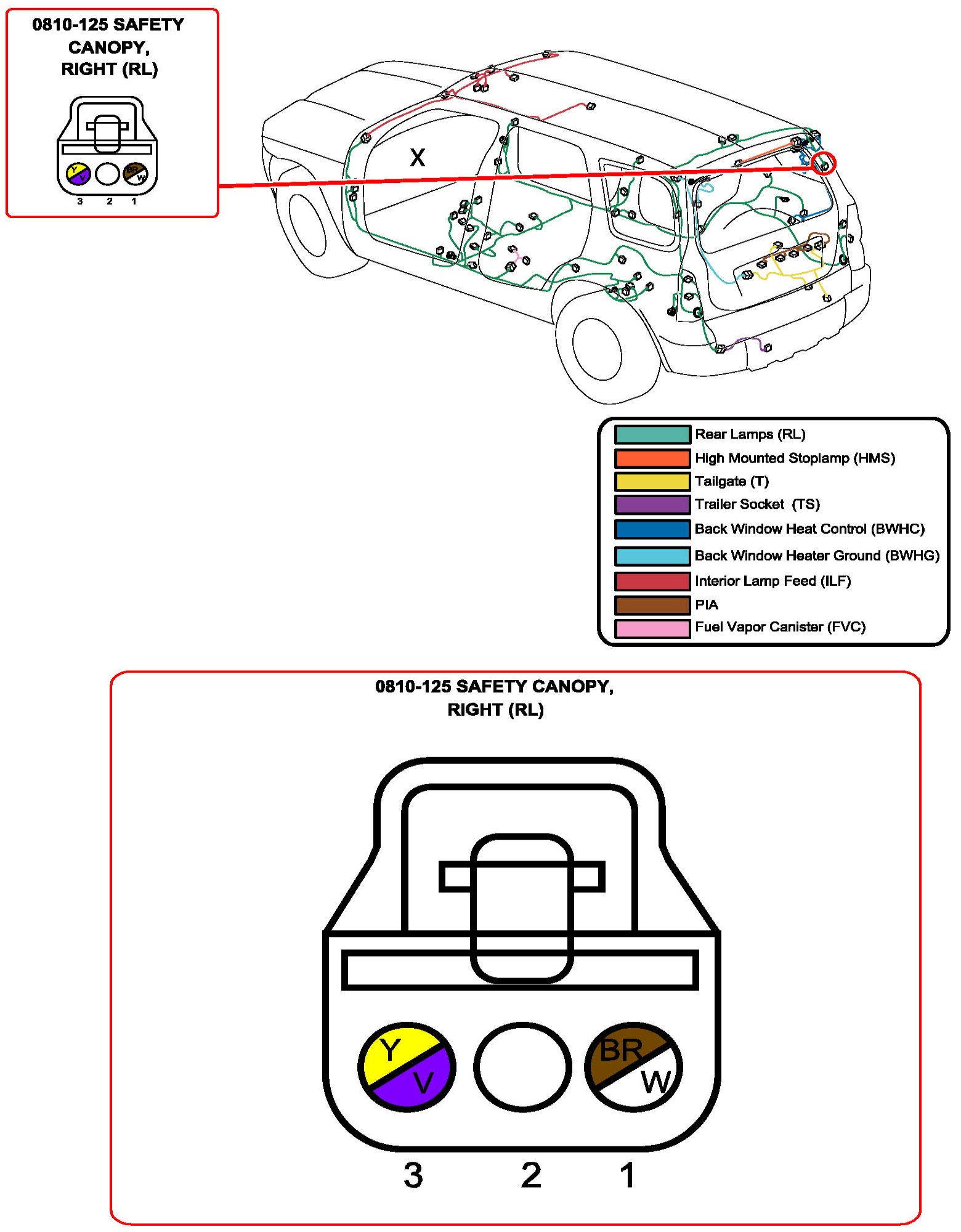 0810-125 SAFETY CANOPY, RIGHT (RL)

Y
V
BR
W
3 2 1

X

Rear Lamps (RL)
High Mounted Stoplamp (HMS)
Tailgate (T)
Trailer Socket (TS)
Back Window Heat Control (BWHC)
Back Window Heater Ground (BWHG)
Interior Lamp Feed (ILF)
PIA
Fuel Vapor Canister (FVC)

0810-125 SAFETY CANOPY, RIGHT (RL)

Y
V
BR
W
3 2 1