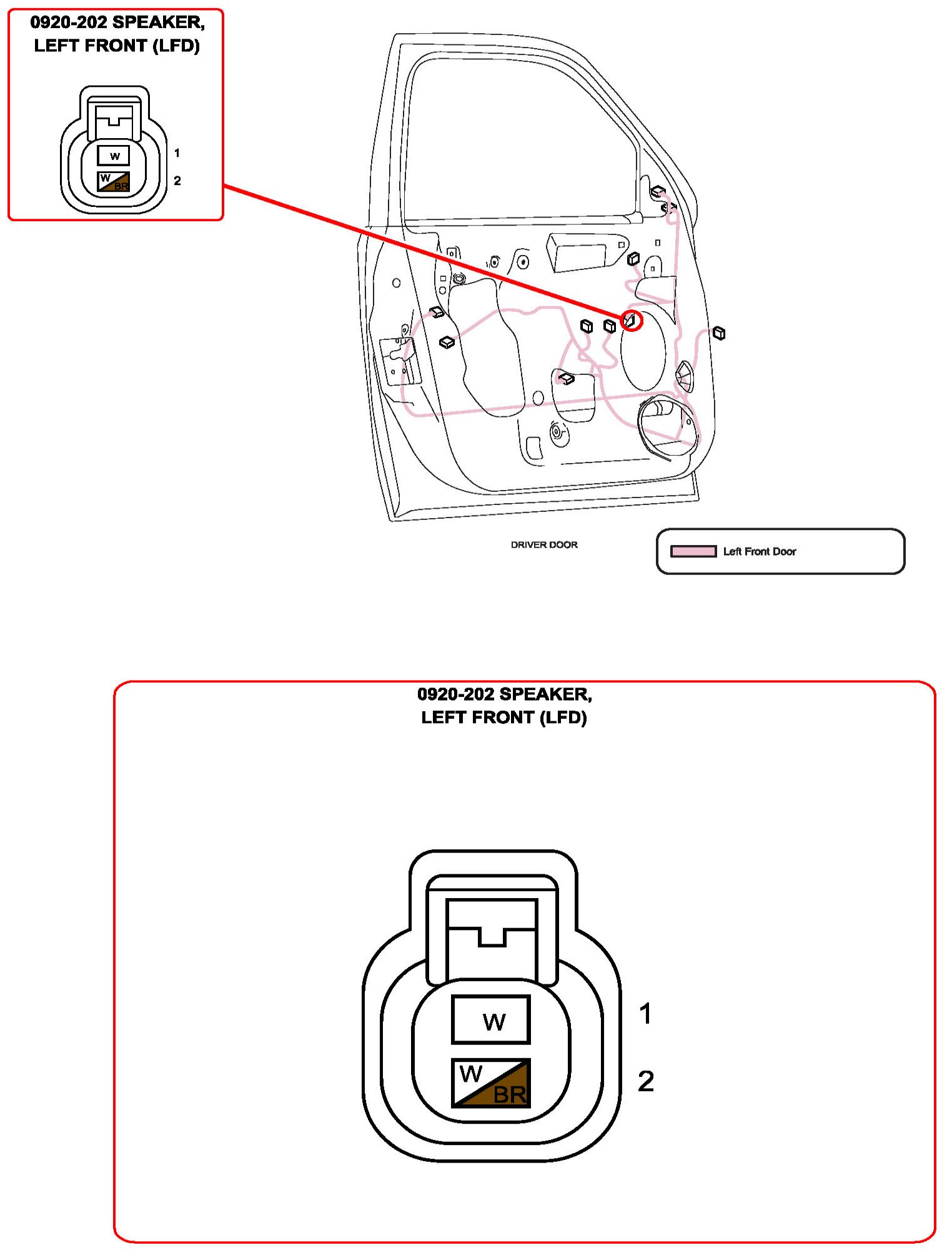 0920-202 SPEAKER, LEFT FRONT (LFD)

W
1
W
BR
2

DRIVER DOOR

Left Front Door

0920-202 SPEAKER, LEFT FRONT (LFD)

W
1
W
BR
2