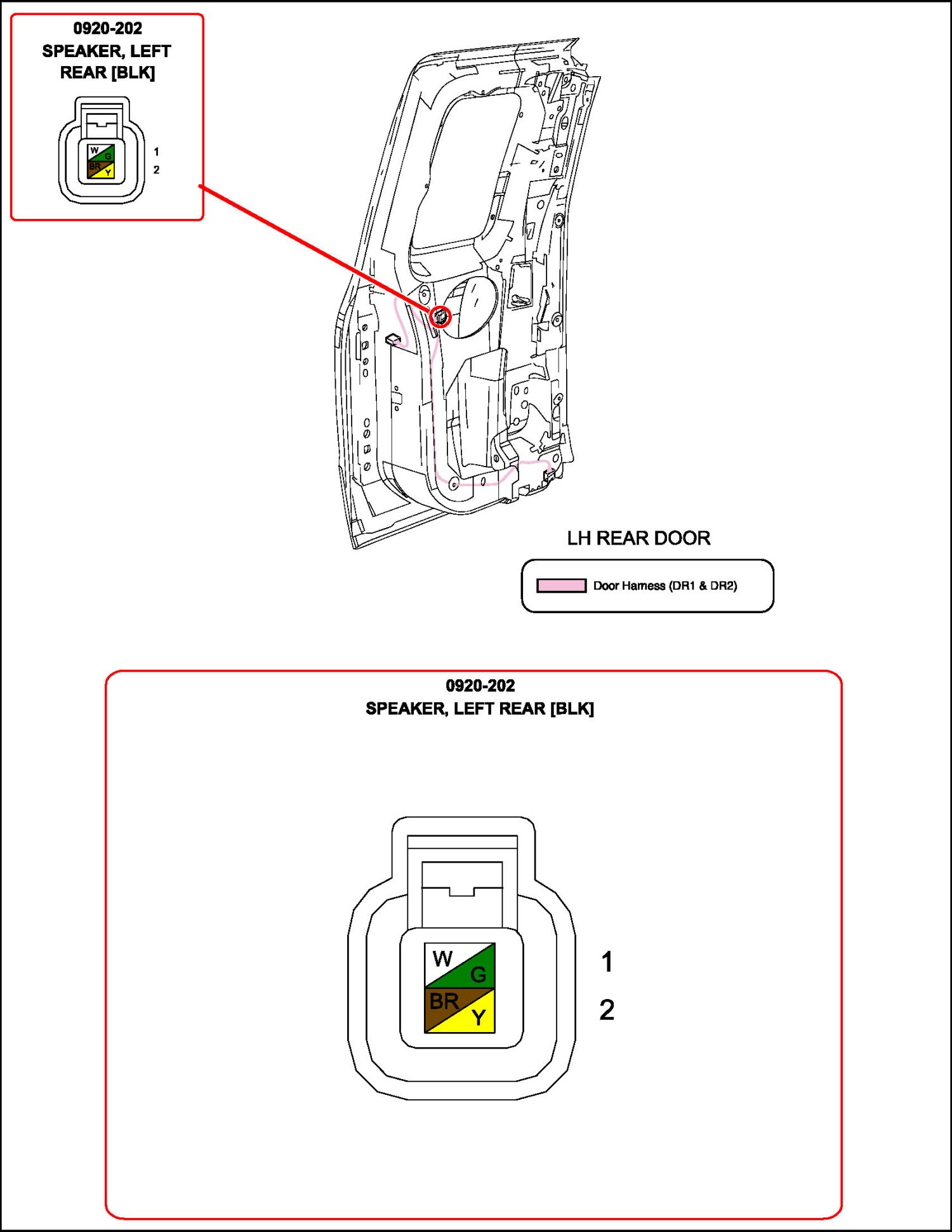 0920-202
SPEAKER, LEFT REAR [BLK]

W G
BR Y
1
2

LH REAR DOOR

Door Harness (DR1 & DR2)

0920-202
SPEAKER, LEFT REAR [BLK]

W G
BR Y
1
2