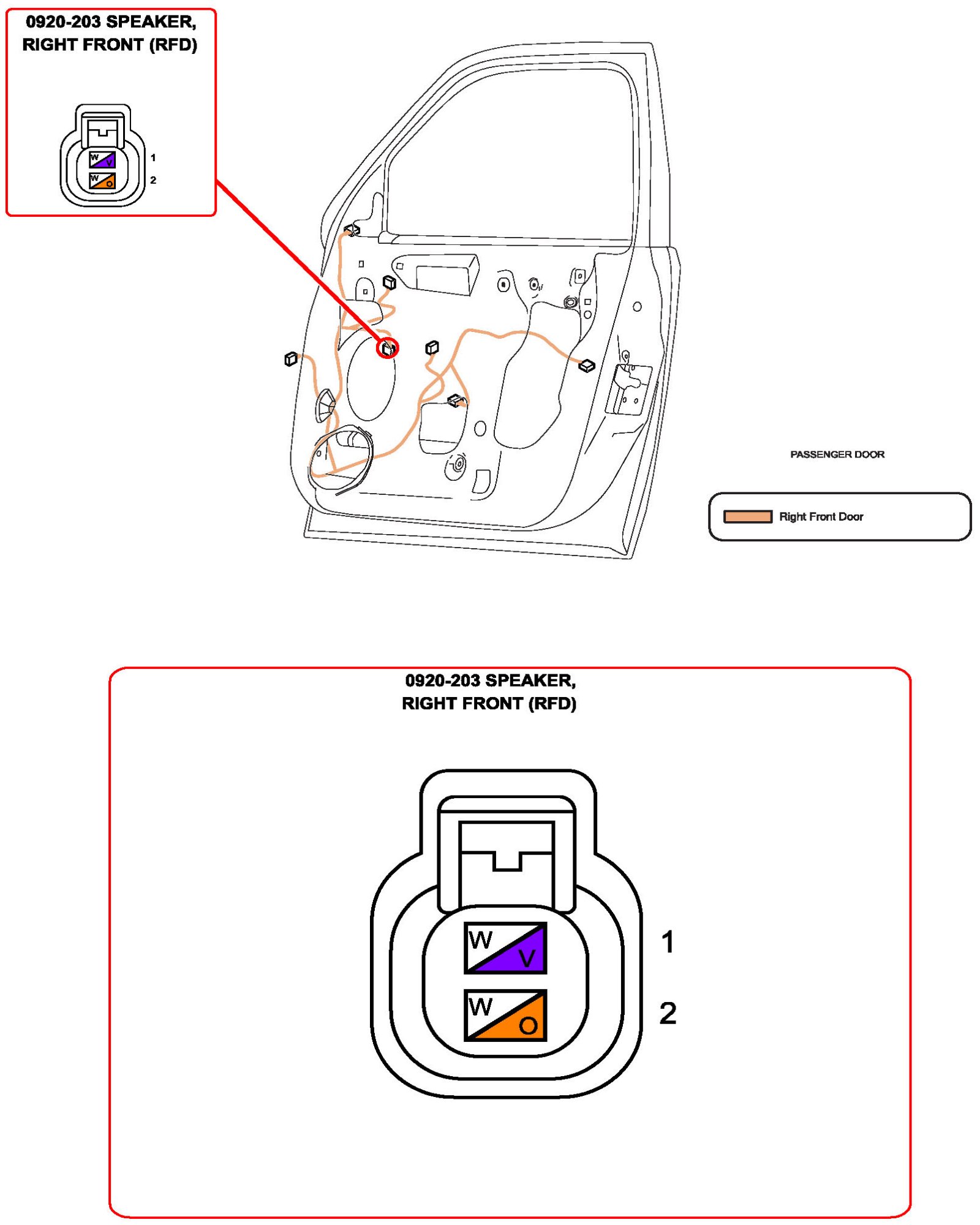 0920-203 SPEAKER, RIGHT FRONT (RFD)

W V 1
W O 2

PASSENGER DOOR

Right Front Door

0920-203 SPEAKER, RIGHT FRONT (RFD)

W V 1
W O 2