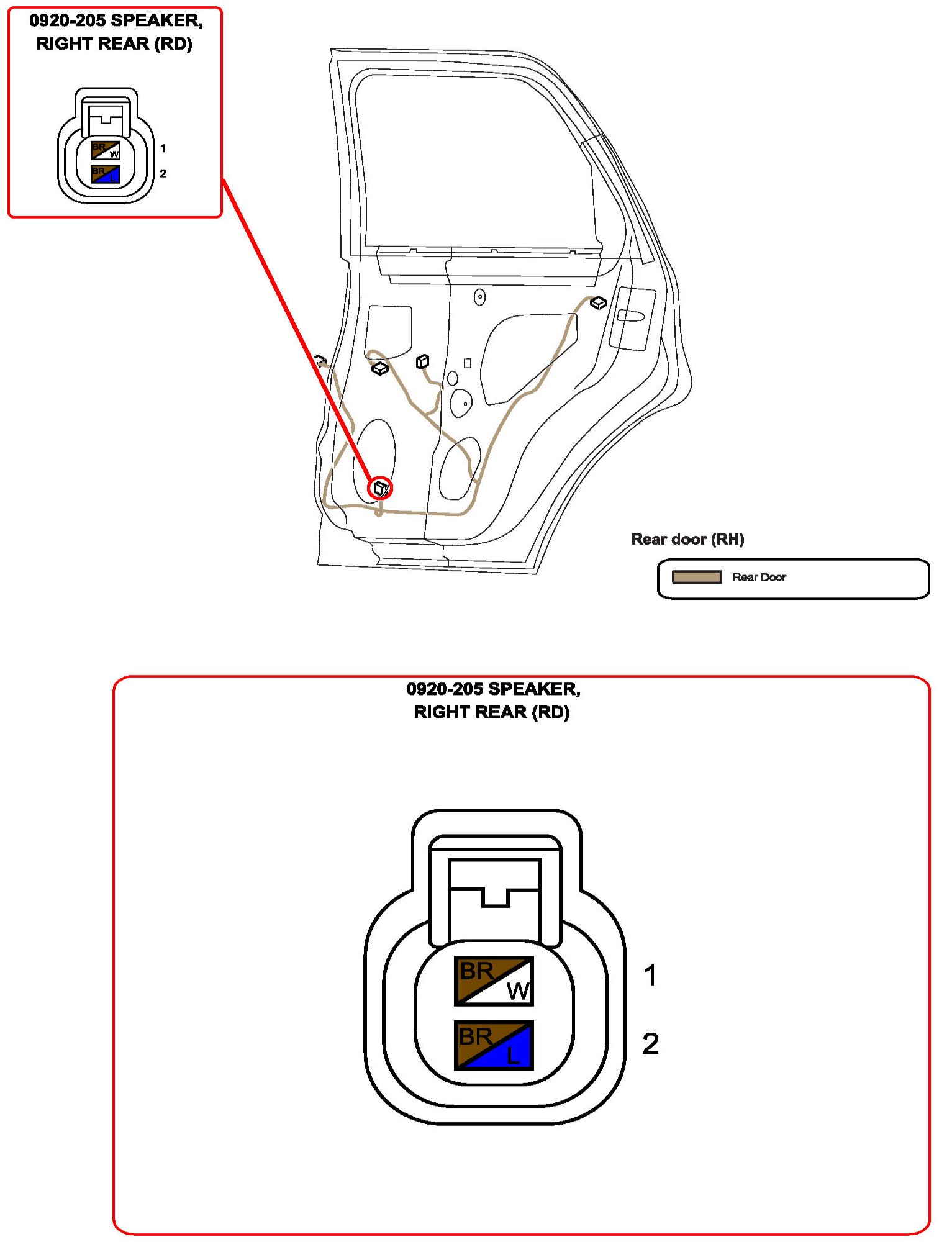 0920-205 SPEAKER, RIGHT REAR (RD)

BR W 1
BR L 2

Rear door (RH)

Rear Door

0920-205 SPEAKER, RIGHT REAR (RD)

BR W 1
BR L 2