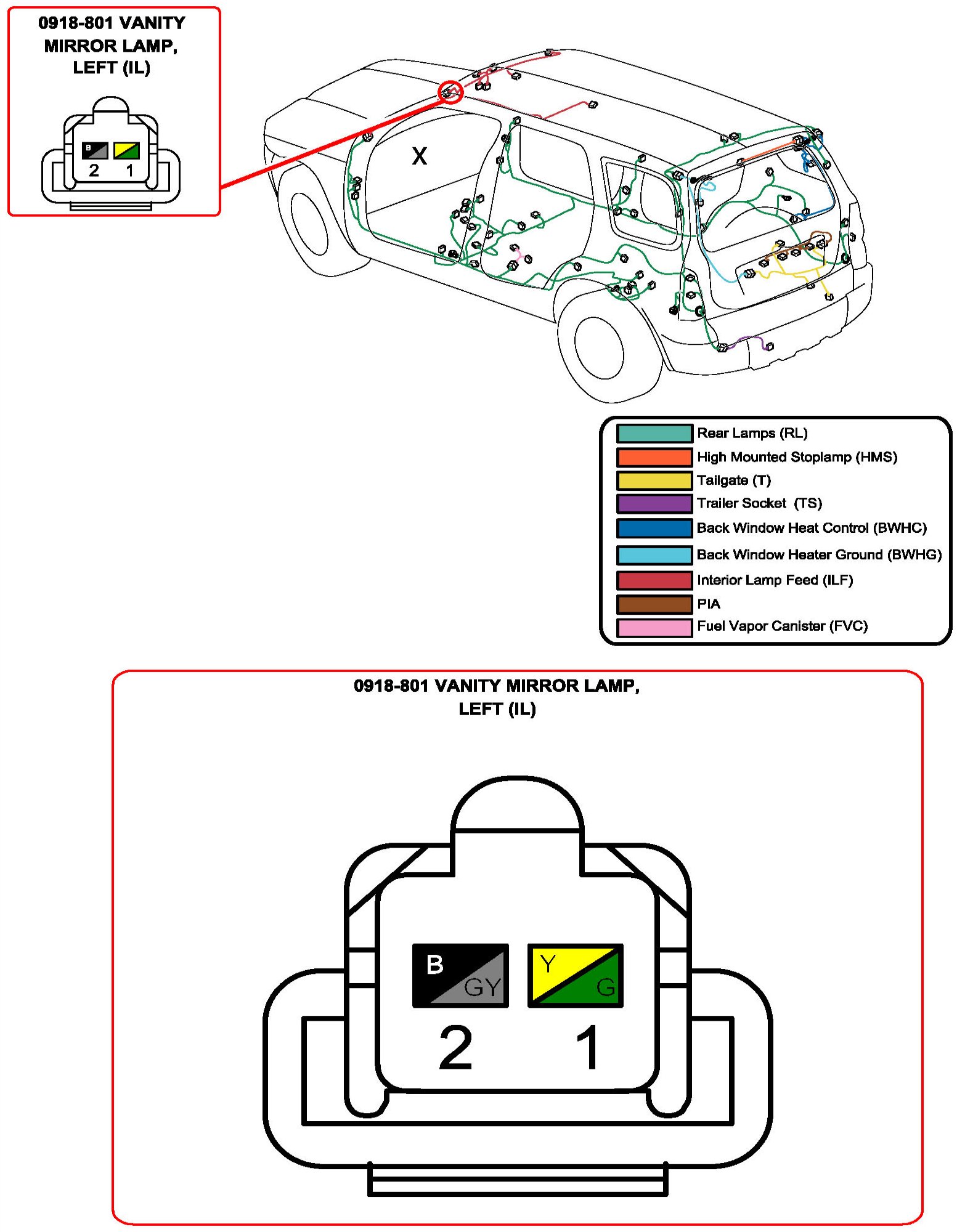 0918-801 VANITY MIRROR LAMP, LEFT (IL)

B

2 1

X

Rear Lamps (RL)
High Mounted Stoplamp (HMS)
Tailgate (T)
Trailer Socket (TS)
Back Window Heat Control (BWHC)
Back Window Heater Ground (BWHG)
Interior Lamp Feed (ILF)
PIA
Fuel Vapor Canister (FVC)

0918-801 VANITY MIRROR LAMP, LEFT (IL)

B GY Y G

2 1