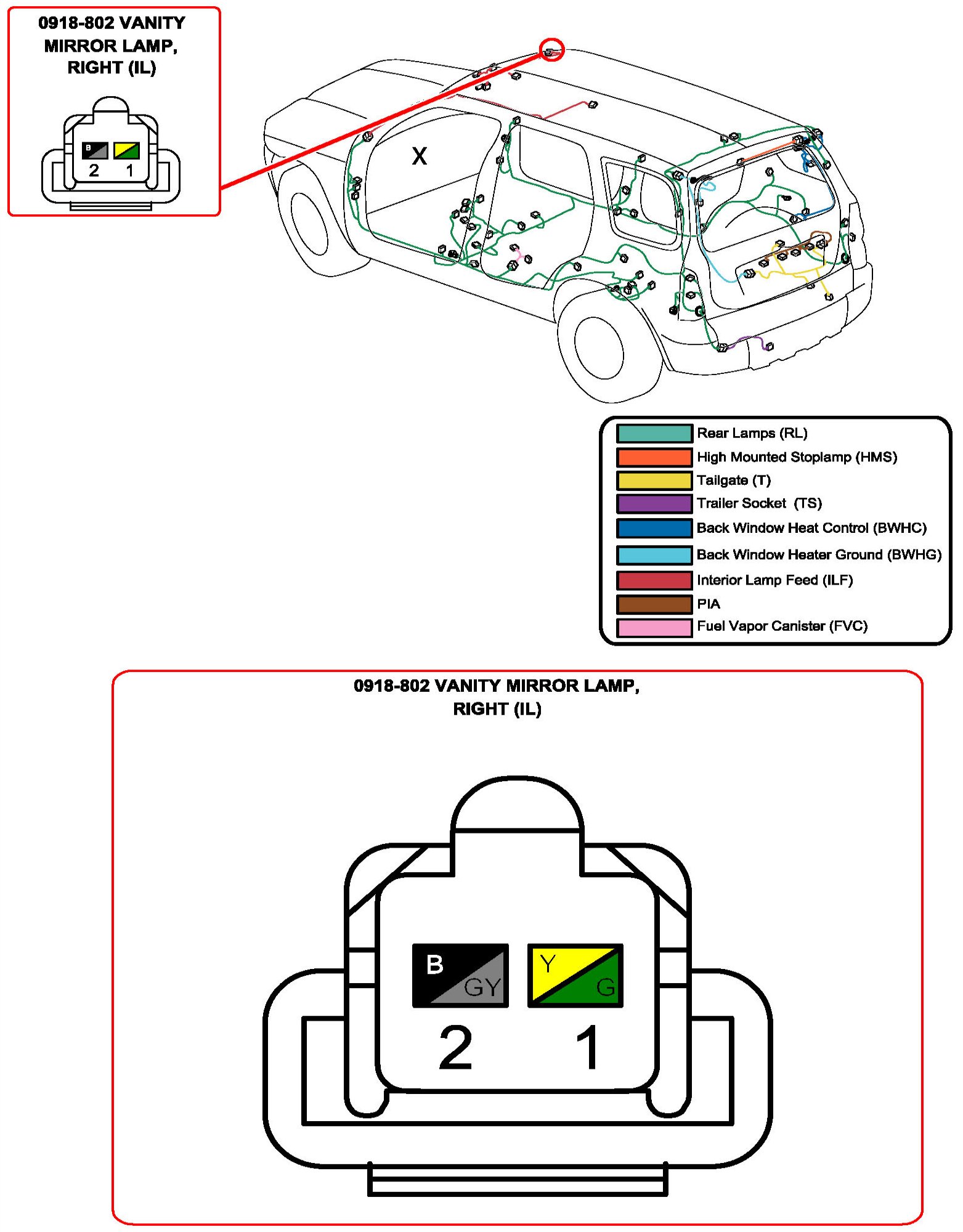 0918-802 VANITY MIRROR LAMP, RIGHT (IL)

B
2 1

X

Rear Lamps (RL)
High Mounted Stoplamp (HMS)
Tailgate (T)
Trailer Socket (TS)
Back Window Heat Control (BWHC)
Back Window Heater Ground (BWHG)
Interior Lamp Feed (ILF)
PIA
Fuel Vapor Canister (FVC)

0918-802 VANITY MIRROR LAMP, RIGHT (IL)

B GY
Y G
2 1