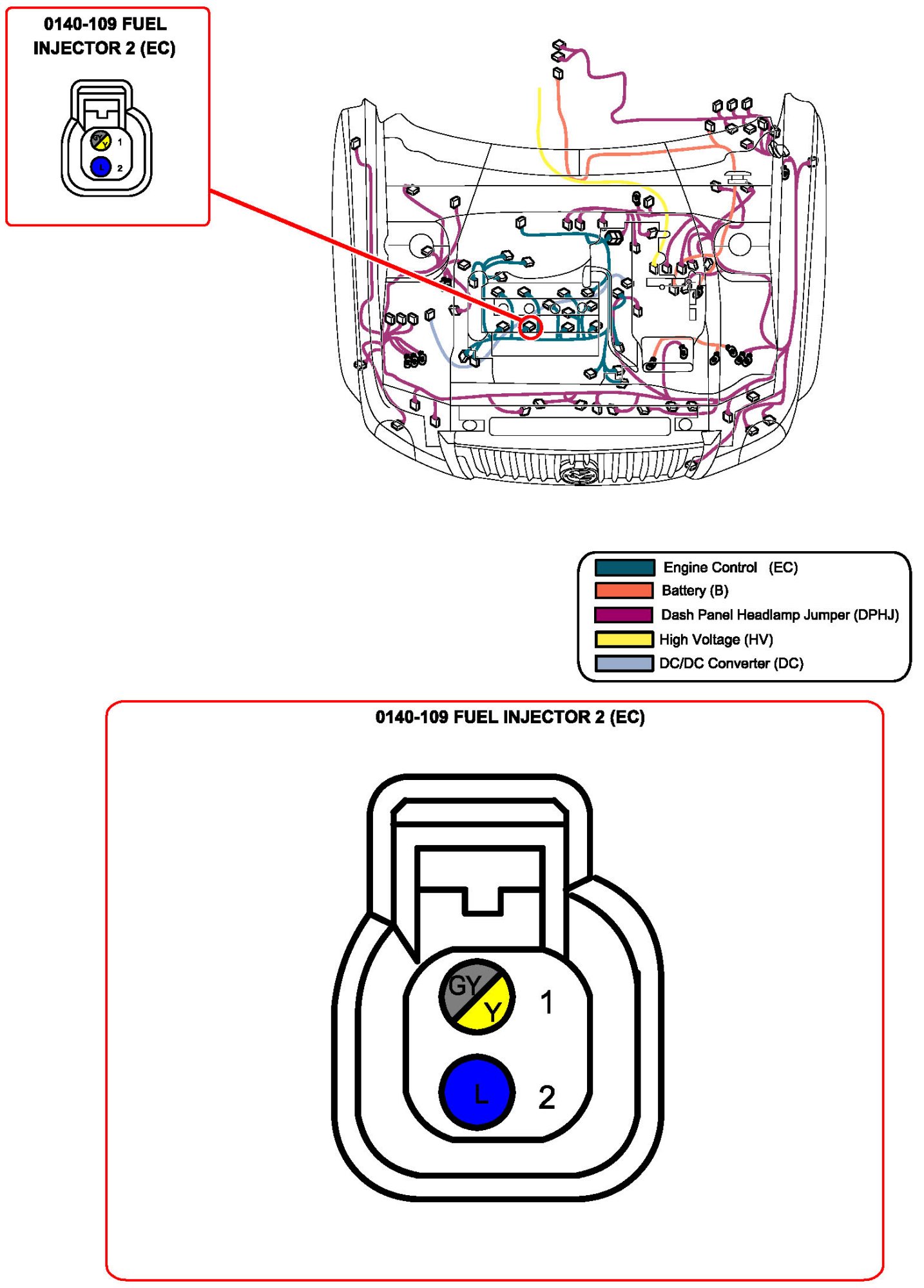 0140-109 FUEL INJECTOR 2 (EC)

GY Y 1
L 2

Engine Control (EC)
Battery (B)
Dash Panel Headlamp Jumper (DPHJ)
High Voltage (HV)
DC/DC Converter (DC)

0140-109 FUEL INJECTOR 2 (EC)

GY Y 1
L 2