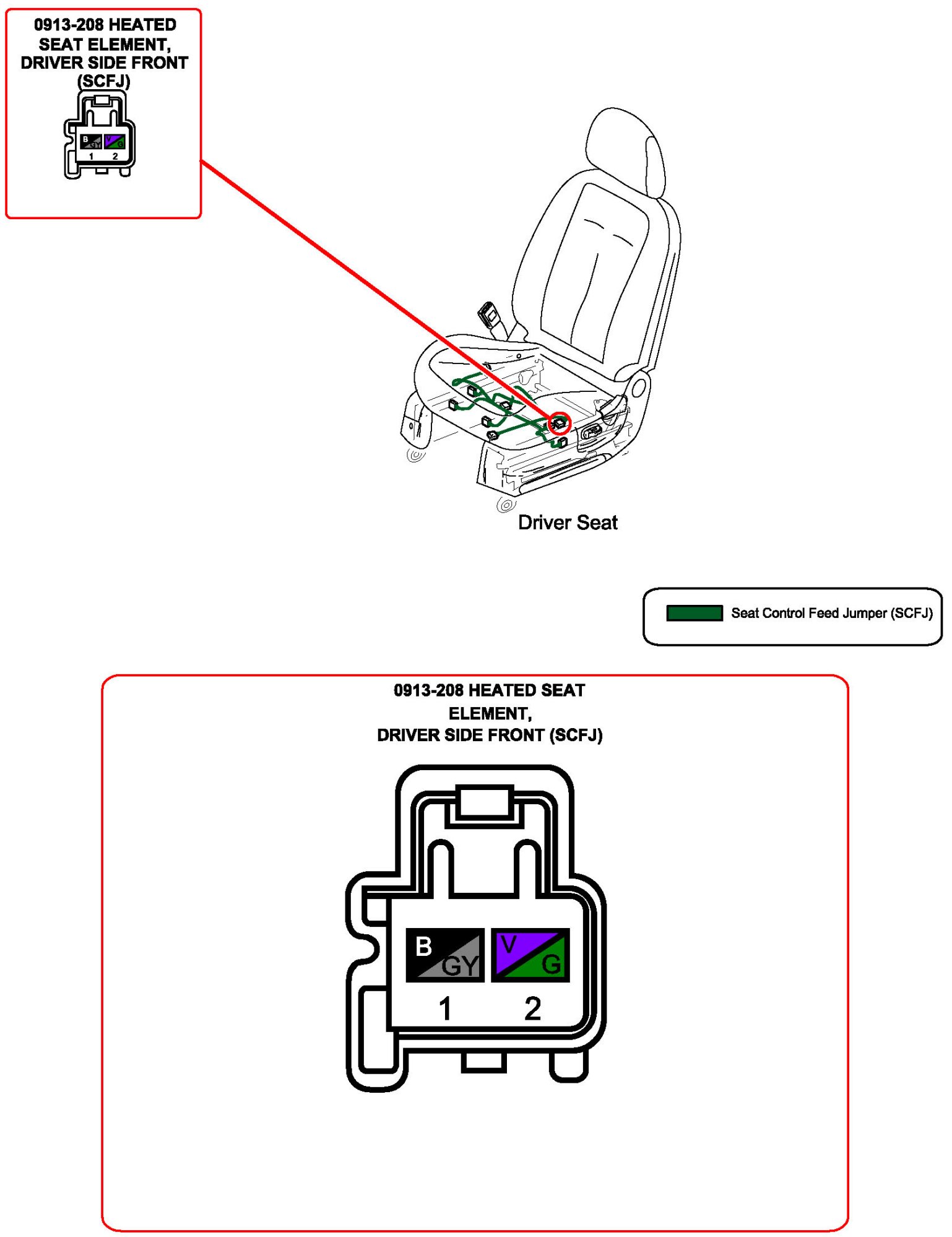 0913-208 HEATED SEAT ELEMENT, DRIVER SIDE FRONT (SCFJ)

B
GY
V
G
1 2

Driver Seat

Seat Control Feed Jumper (SCFJ)

0913-208 HEATED SEAT ELEMENT, DRIVER SIDE FRONT (SCFJ)

B
GY
V
G
1 2