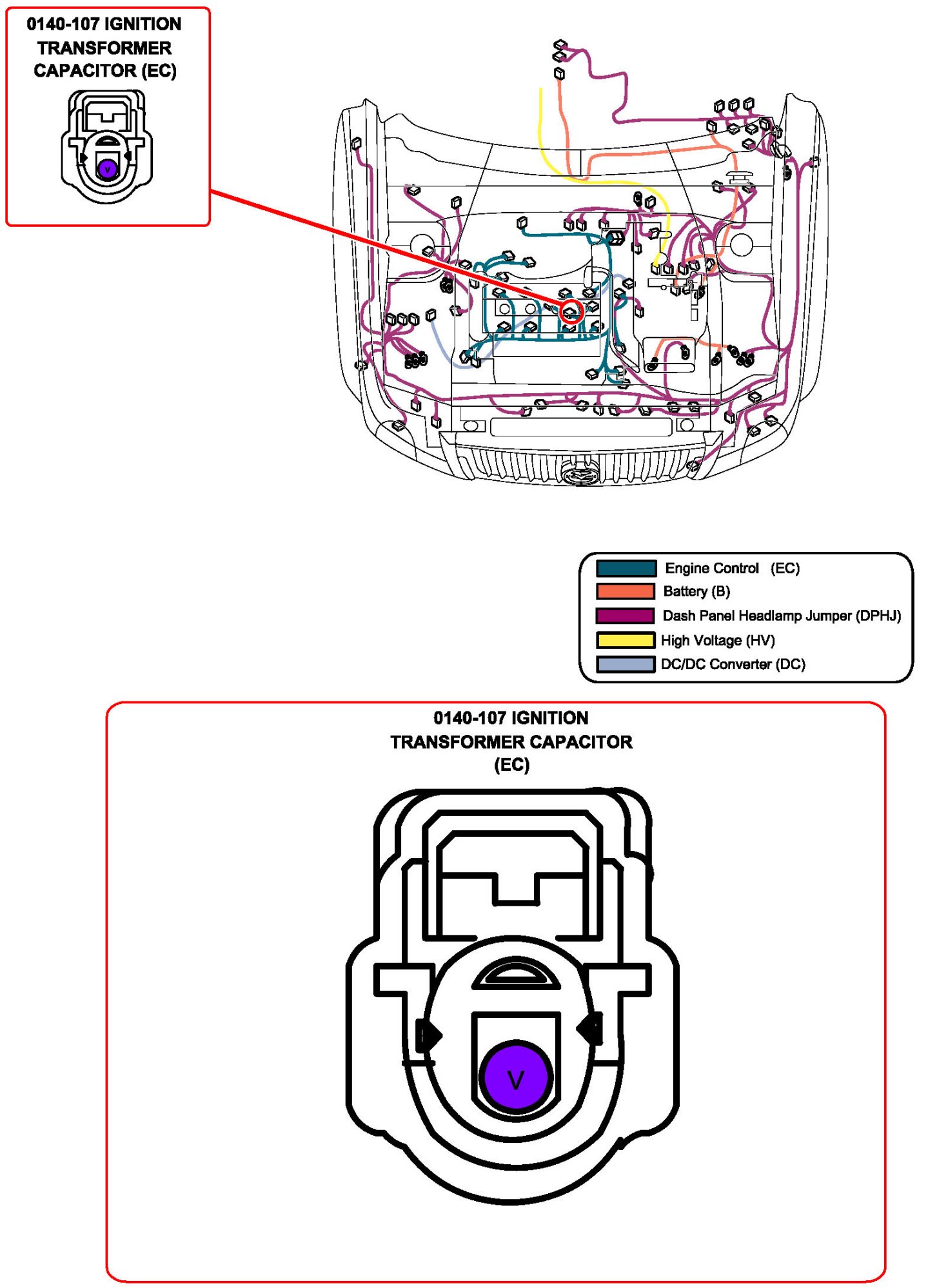 0140-107 IGNITION TRANSFORMER CAPACITOR (EC)

V

Engine Control (EC)
Battery (B)
Dash Panel Headlamp Jumper (DPHJ)
High Voltage (HV)
DC/DC Converter (DC)

0140-107 IGNITION TRANSFORMER CAPACITOR (EC)

V